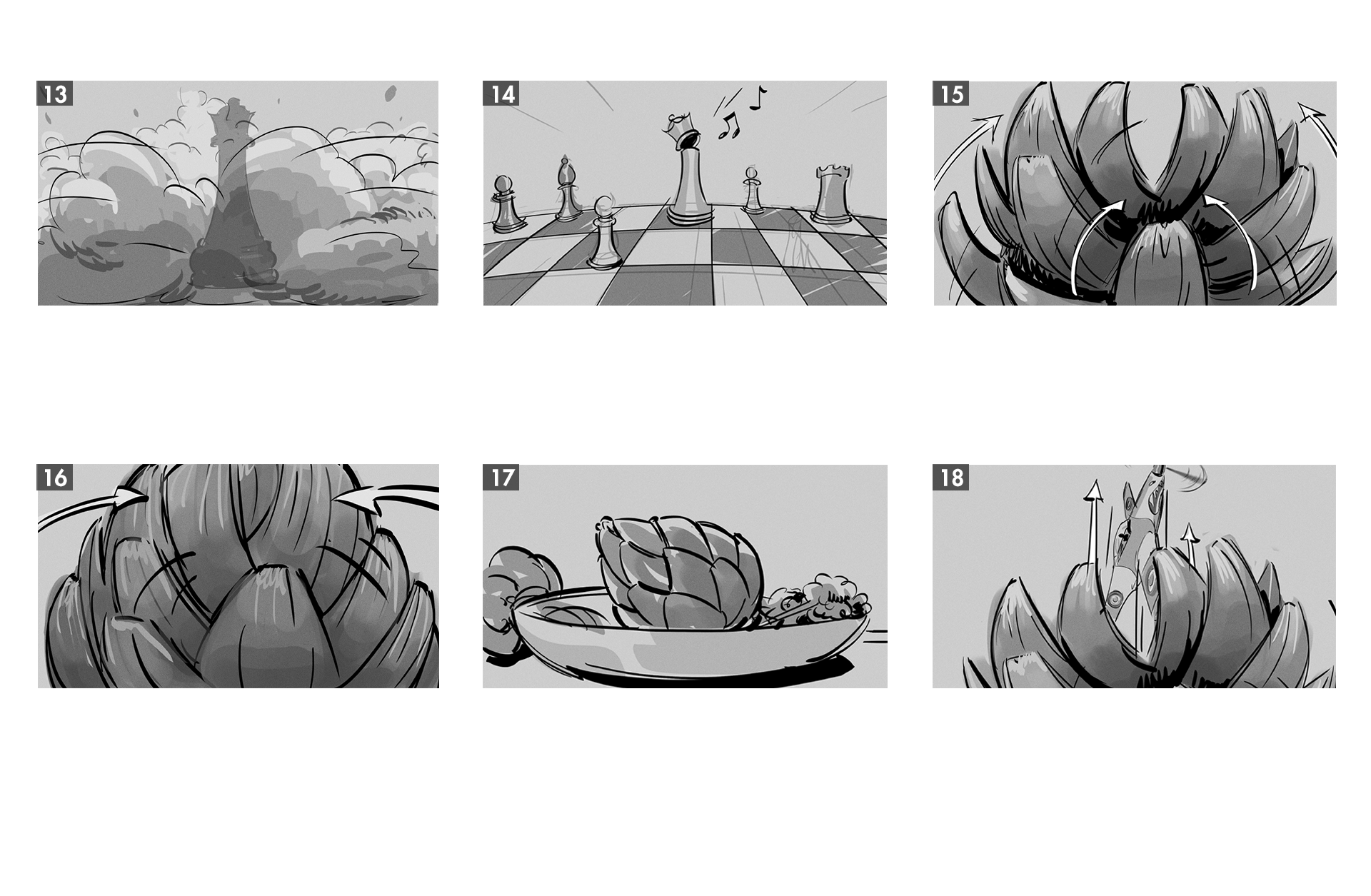 13

14

15

16

17

18