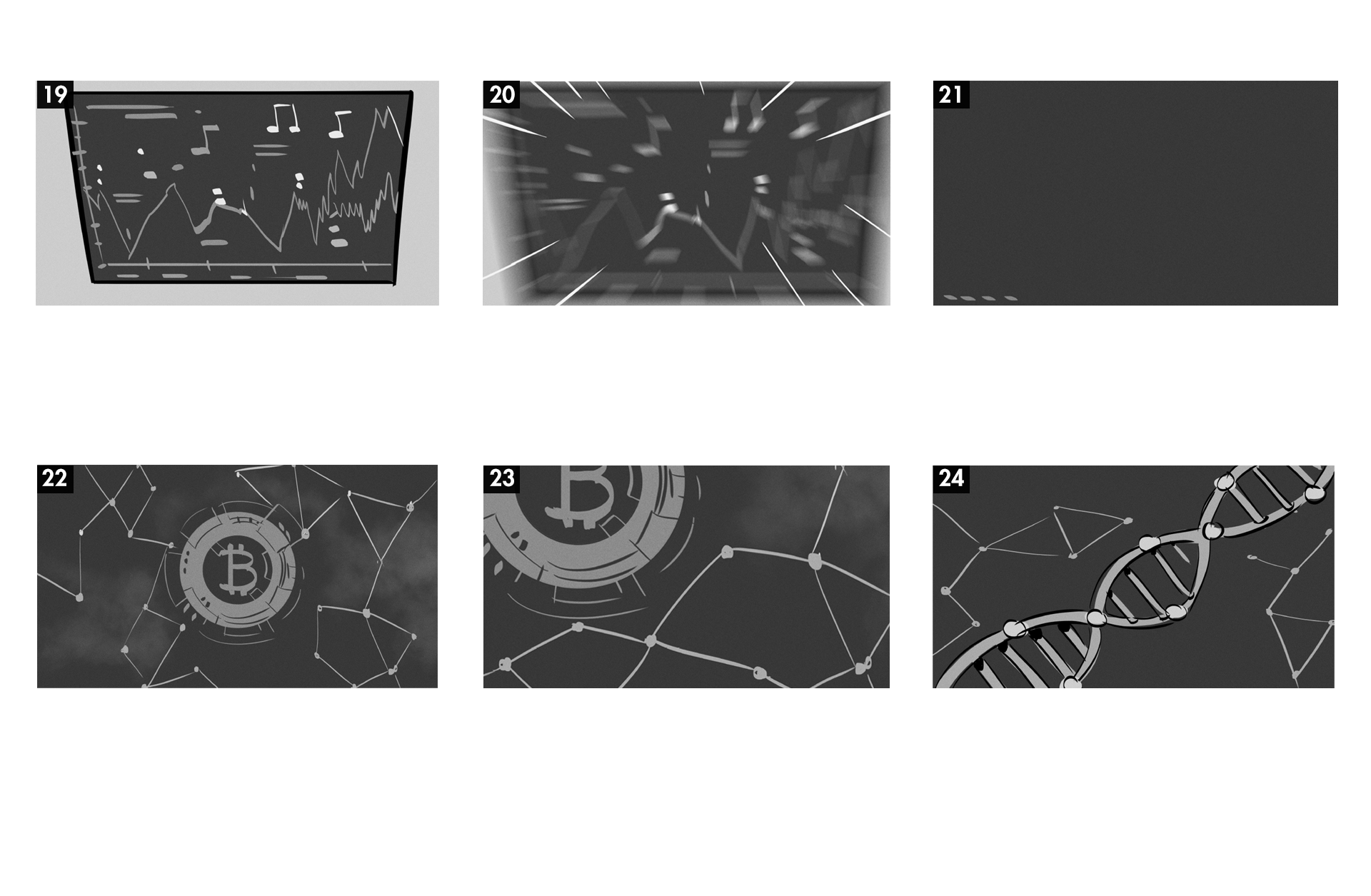 19

20

21

22

23

24