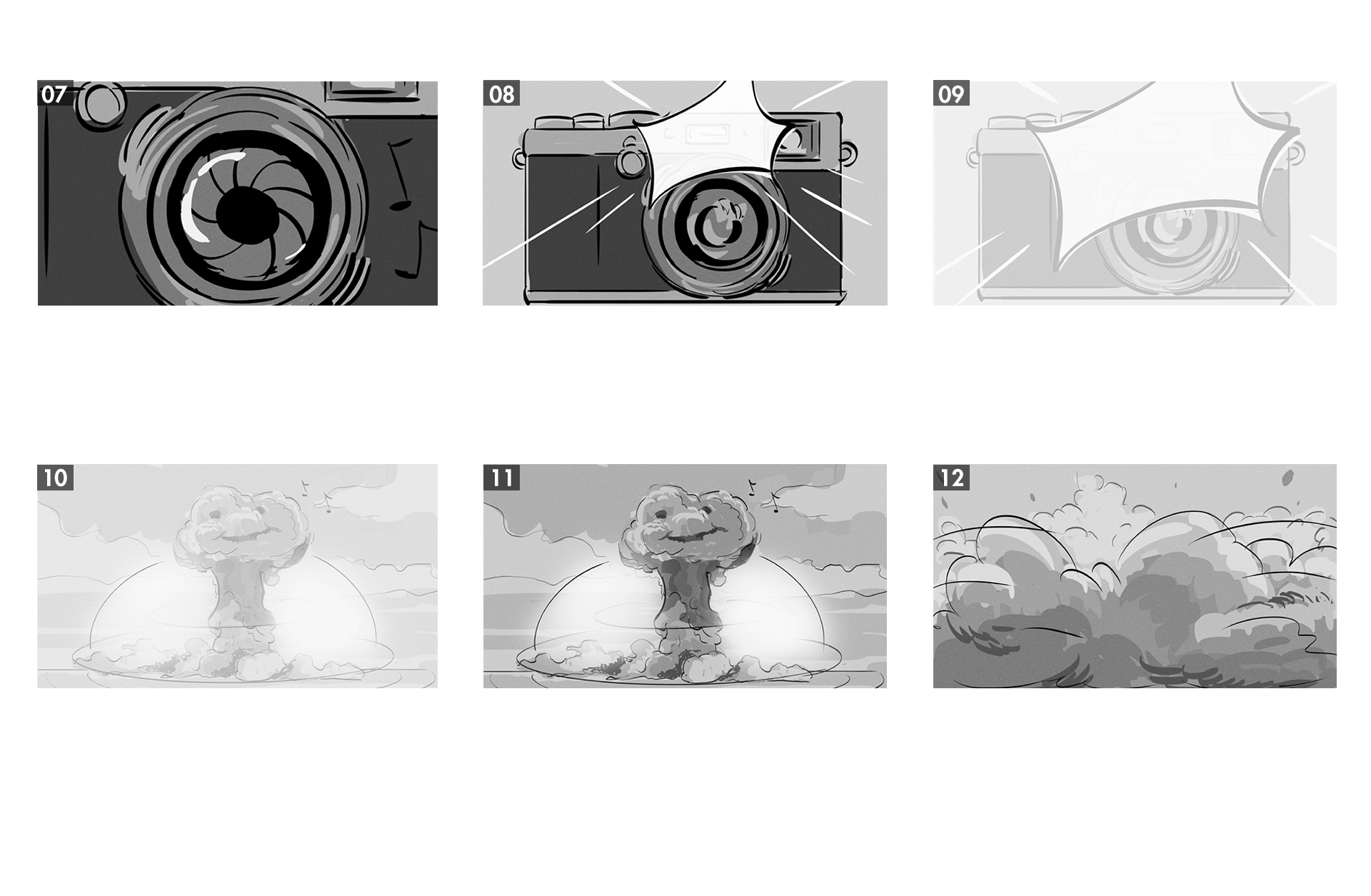 07

08

09

10

11

12