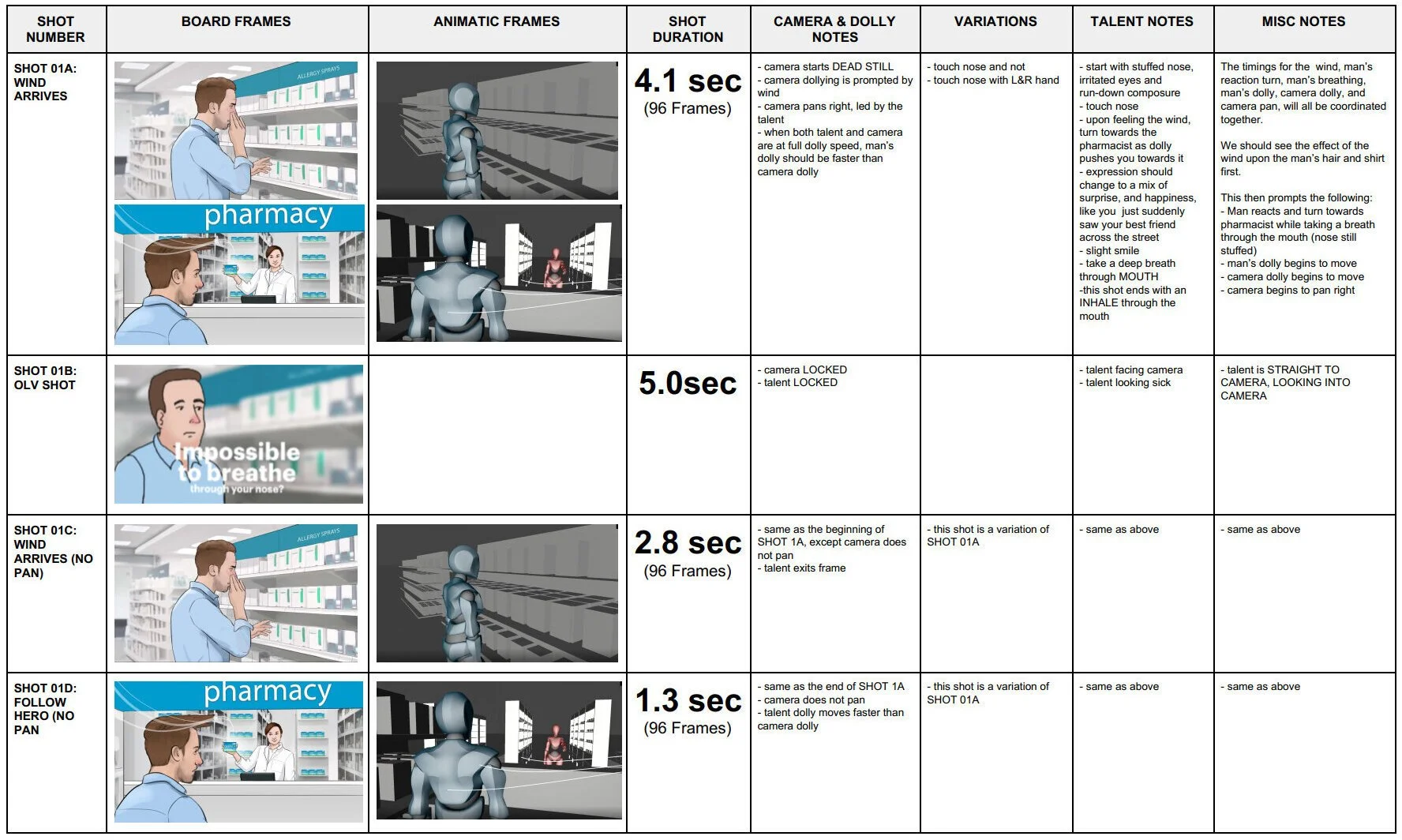 | SHOT NUMBER | BOARD FRAMES | ANIMATIC FRAMES | SHOT DURATION | CAMERA & DOLLY NOTES | VARIATIONS | TALENT NOTES | MISC NOTES |
|---|---|---|---|---|---|---|---|
| SHOT 01A: WIND ARRIVES | ALLERGY SPRAYS pharmacy | | 4.1 sec (96 Frames) | - camera starts DEAD STILL - camera dollying is prompted by wind - camera pans right, led by the talent - when both talent and camera are at full dolly speed, man's dolly should be faster than camera dolly | - touch nose and not - touch nose with L&R hand | - start with stuffed nose, irritated eyes and run-down composure - touch nose - upon feeling the wind, turn towards the pharmacist as dolly pushes you towards it - expression should change to a mix of surprise, and happiness, like you just suddenly saw your best friend across the street - slight smile - take a deep breath through MOUTH -this shot ends with an INHALE through the mouth | The timings for the wind, man's reaction turn, man's breathing, man's dolly, camera dolly, and camera pan, will all be coordinated together. We should see the effect of the wind upon the man's hair and shirt first. This then prompts the following: - Man reacts and turn towards pharmacist while taking a breath through the mouth (nose still stuffed) - man's dolly begins to move - camera dolly begins to move - camera begins to pan right |
| SHOT 01B: OLV SHOT | Impossible to breathe through your nose? | | 5.0sec | - camera LOCKED - talent LOCKED | | - talent facing camera - talent looking sick | - talent is STRAIGHT TO CAMERA, LOOKING INTO CAMERA |
| SHOT 01C: WIND ARRIVES (NO PAN) | ALLERGY SPRAYS | | 2.8 sec (96 Frames) | - same as the beginning of SHOT 1A, except camera does not pan - talent exits frame | - this shot is a variation of SHOT 01A | - same as above | - same as above |
| SHOT 01D: FOLLOW HERO (NO PAN | pharmacy | | 1.3 sec (96 Frames) | - same as the end of SHOT 1A - camera does not pan - talent dolly moves faster than camera dolly | - this shot is a variation of SHOT 01A | - same as above | - same as above |