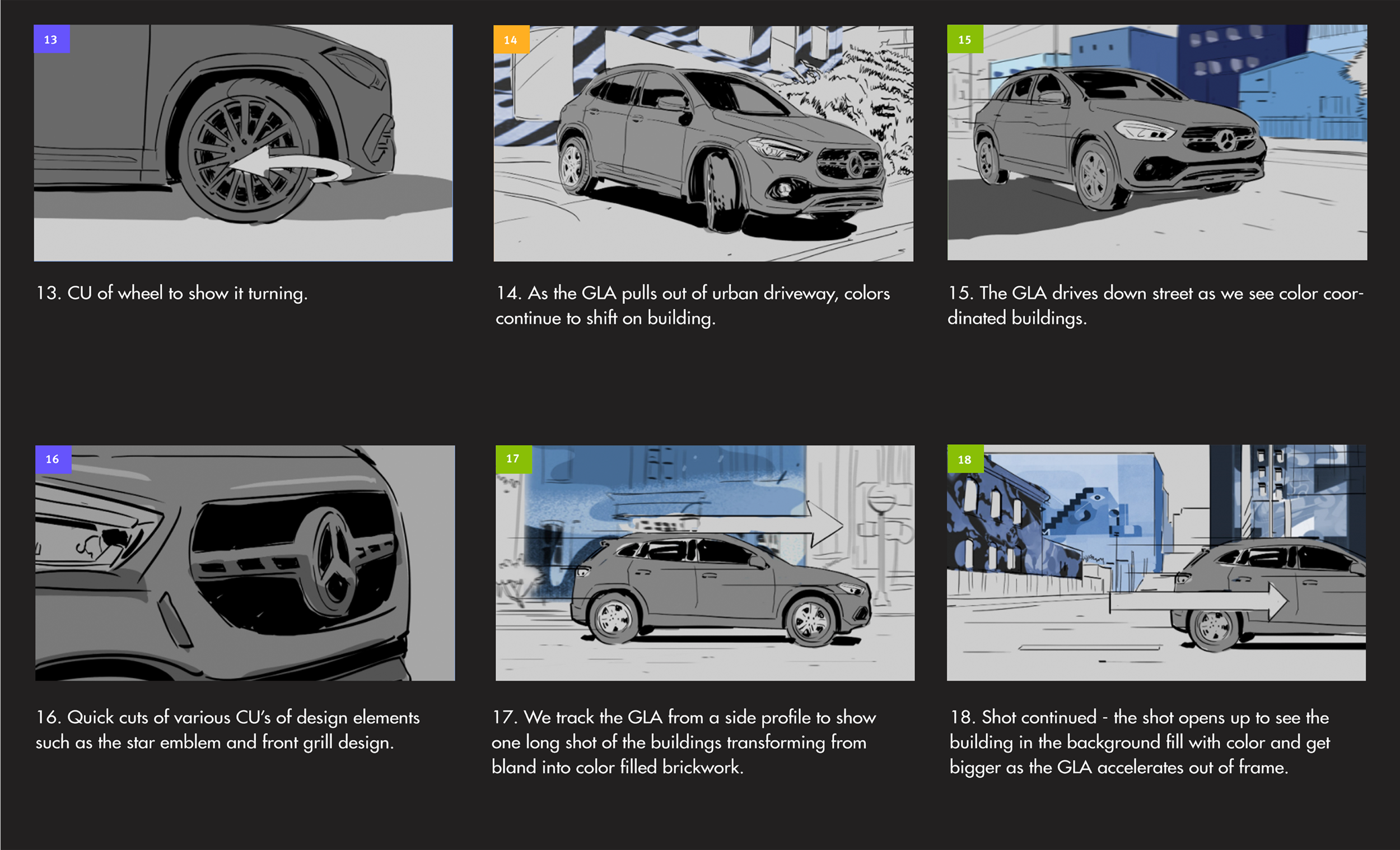 13

13. CU of wheel to show it turning.

14

14. As the GLA pulls out of urban driveway, colors continue to shift on building.

15

15. The GLA drives down street as we see color coordinated buildings.

16

16. Quick cuts of various CU's of design elements such as the star emblem and front grill design.

17

17. We track the GLA from a side profile to show one long shot of the buildings transforming from bland into color filled brickwork.

18

18. Shot continued - the shot opens up to see the building in the background fill with color and get bigger as the GLA accelerates out of frame.