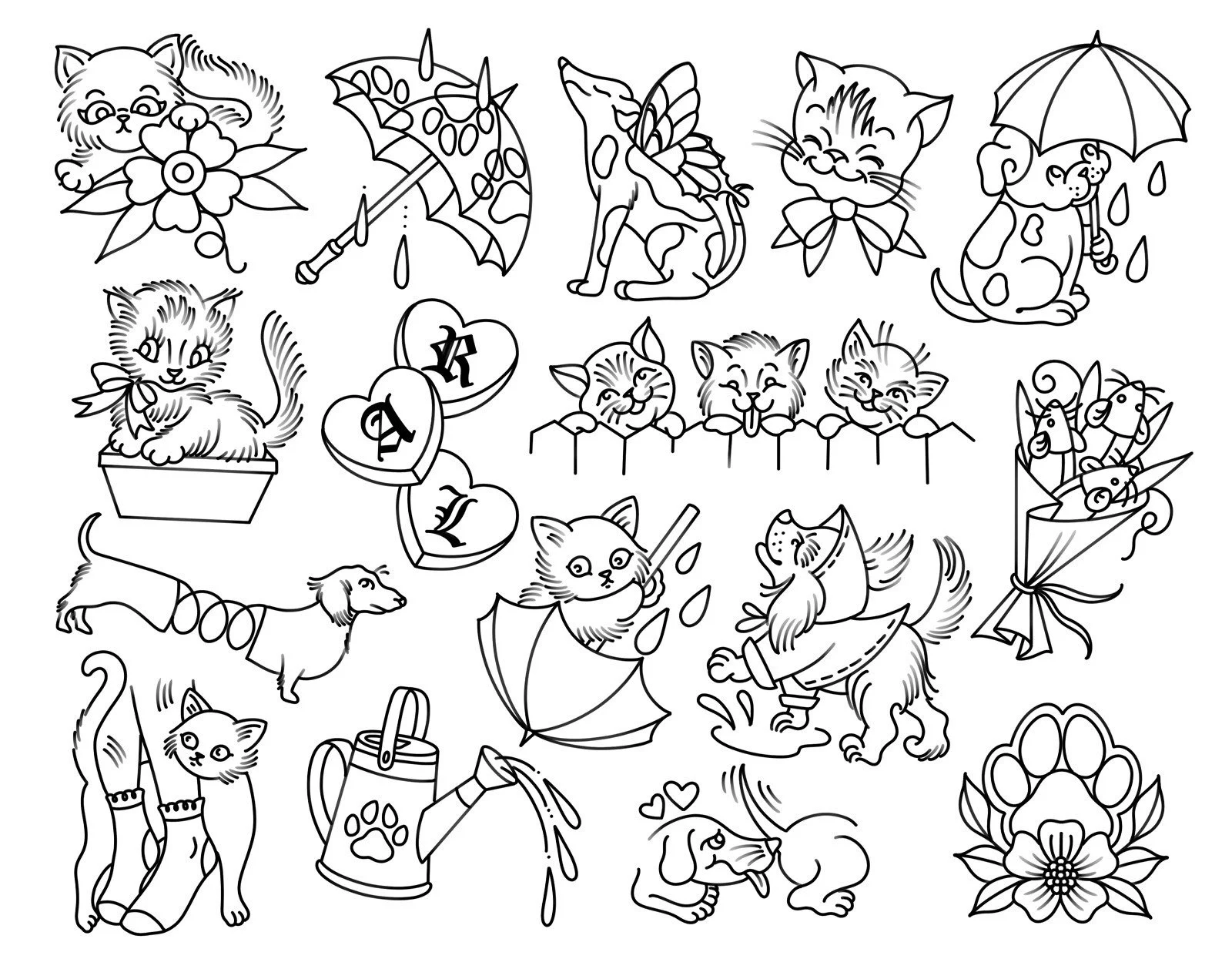 A
R
L