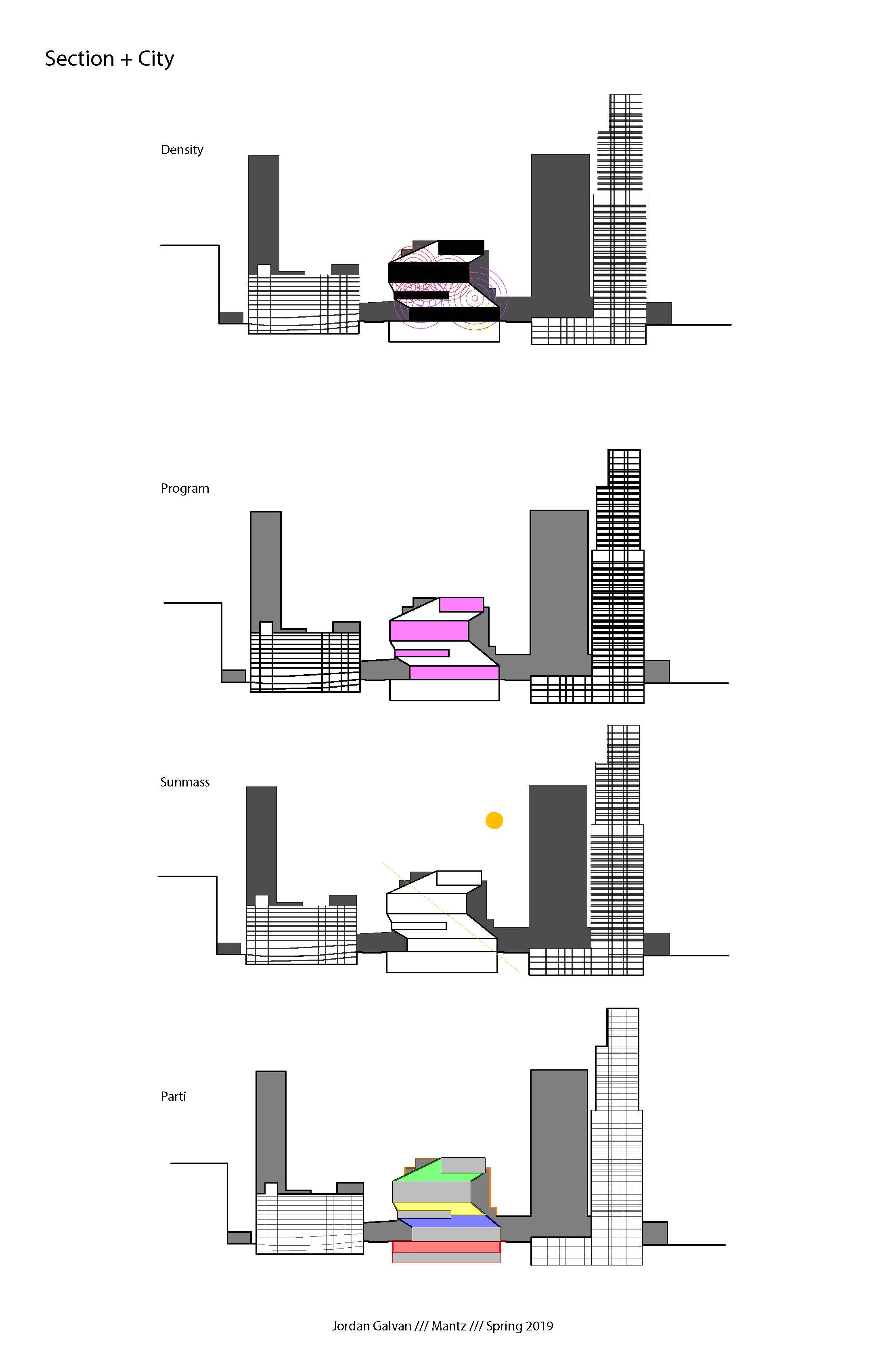 Section + City

Density

Program

Sunmass

Parti

Jordan Galvan /// Mantz /// Spring 2019