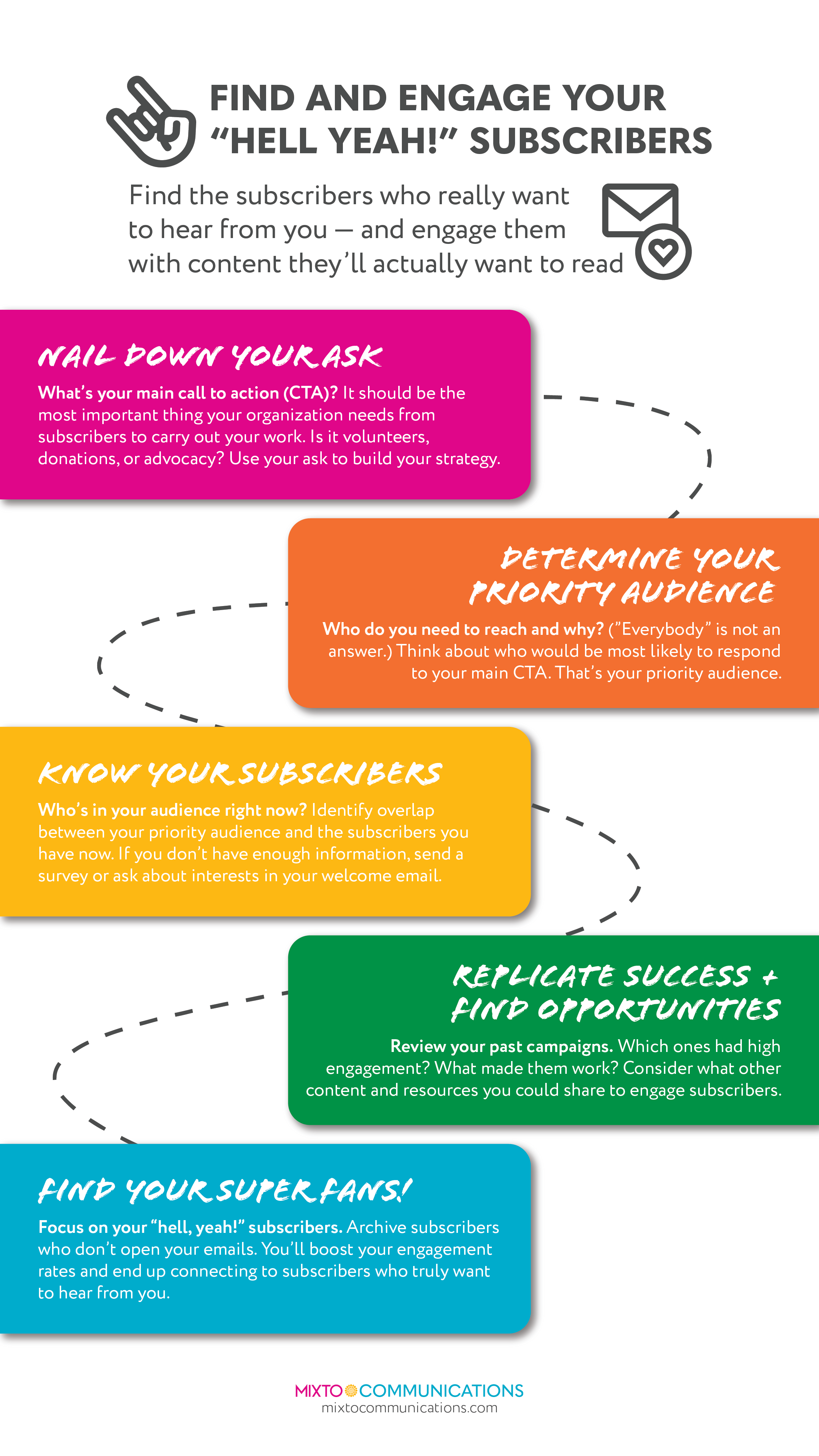 FIND AND ENGAGE YOUR "HELL YEAH!" SUBSCRIBERS

Find the subscribers who really want to hear from you — and engage them with content they'll actually want to read

NAIL DOWN YOUR ASK

What's your main call to action (CTA)? It should be the most important thing your organization needs from subscribers to carry out your work. Is it volunteers, donations, or advocacy? Use your ask to build your strategy.

DETERMINE YOUR PRIORITY AUDIENCE

Who do you need to reach and why? ("Everybody" is not an answer.) Think about who would be most likely to respond to your main CTA. That's your priority audience.

KNOW YOUR SUBSCRIBERS

Who's in your audience right now? Identify overlap between your priority audience and the subscribers you have now. If you don't have enough information, send a survey or ask about interests in your welcome email.

REPLICATE SUCCESS + FIND OPPORTUNITIES

Review your past campaigns. Which ones had high engagement? What made them work? Consider what other content and resources you could share to engage subscribers.

FIND YOUR SUPER FANS!

Focus on your "hell, yeah!" subscribers. Archive subscribers who don't open your emails. You'll boost your engagement rates and end up connecting to subscribers who truly want to hear from you.

MIXTO COMMUNICATIONS
mixtocommunications.com