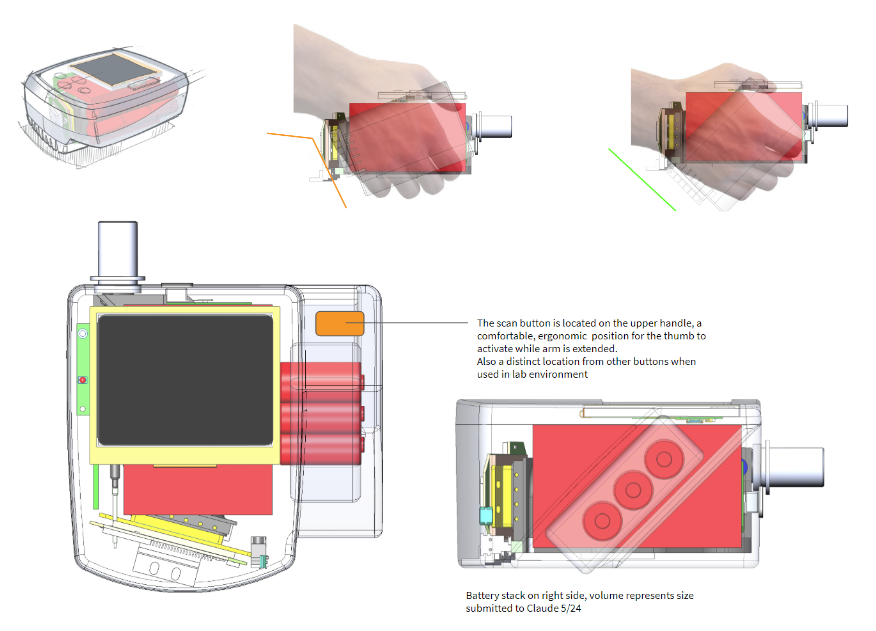 The scan button is located on the upper handle, a comfortable, ergonomic position for the thumb to activate while arm is extended.
Also a distinct location from other buttons when used in lab environment

Battery stack on right side, volume represents size submitted to Claude 5/24