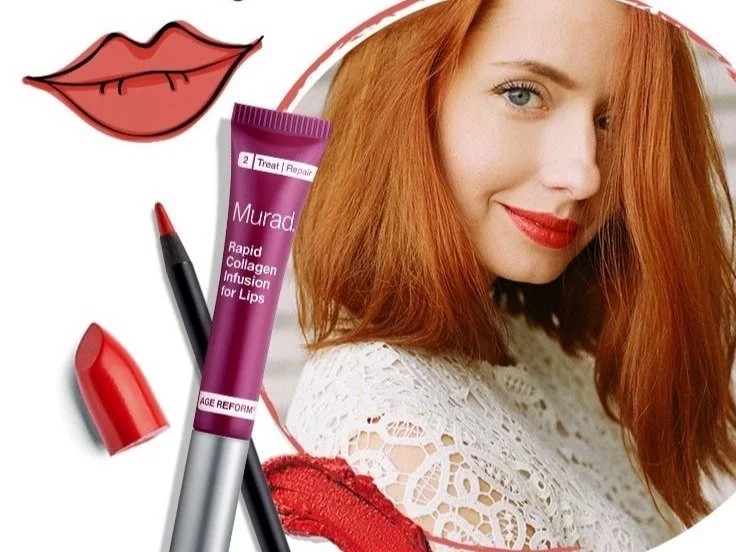 2 Treat | Repair

Murad.

Rapid Collagen Infusion for Lips

AGE REFORM