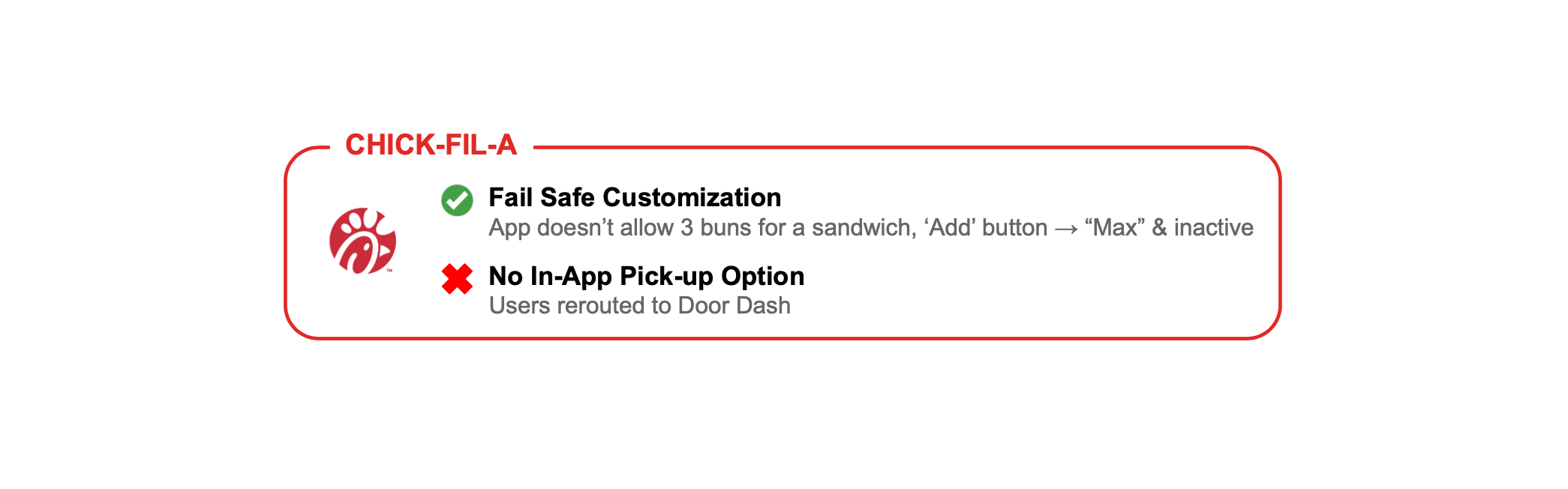 CHICK-FIL-A

Fail Safe Customization
App doesn't allow 3 buns for a sandwich, 'Add' button → "Max" & inactive

No In-App Pick-up Option
Users rerouted to Door Dash