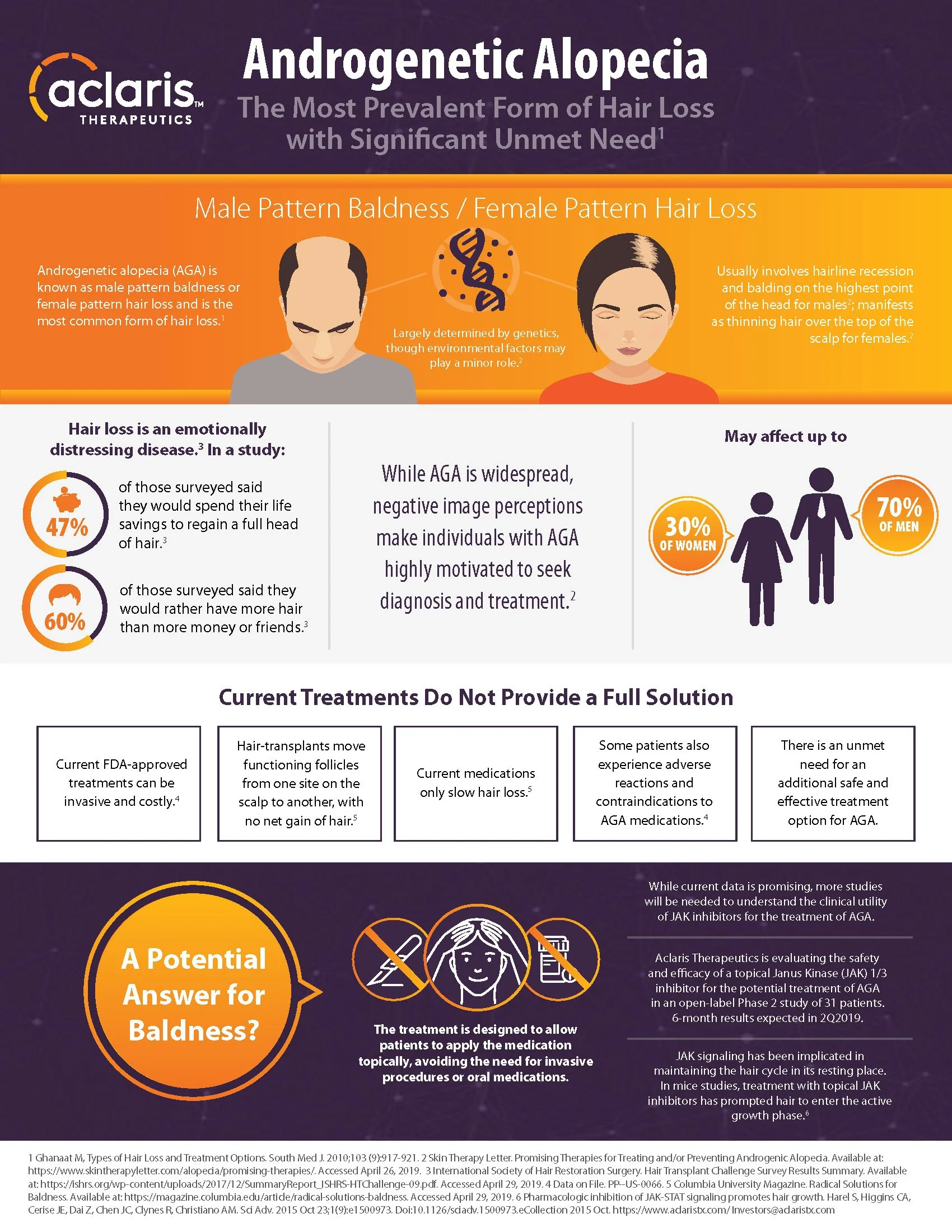 aclaris™ THERAPEUTICS

Androgenetic Alopecia

The Most Prevalent Form of Hair Loss with Significant Unmet Need$^1$

Male Pattern Baldness / Female Pattern Hair Loss

Androgenetic alopecia (AGA) is known as male pattern baldness or female pattern hair loss and is the most common form of hair loss.$^1$

Largely determined by genetics, though environmental factors may play a minor role.$^2$

Usually involves hairline recession and balding on the highest point of the head for males$^2$; manifests as thinning hair over the top of the scalp for females.$^2$

Hair loss is an emotionally distressing disease.$^3$ In a study:

47% of those surveyed said they would spend their life savings to regain a full head of hair.$^3$

60% of those surveyed said they would rather have more hair than more money or friends.$^3$

While AGA is widespread, negative image perceptions make individuals with AGA highly motivated to seek diagnosis and treatment.$^2$

May affect up to

30% OF WOMEN

70% OF MEN

Current Treatments Do Not Provide a Full Solution

Current FDA-approved treatments can be invasive and costly.$^4$

Hair-transplants move functioning follicles from one site on the scalp to another, with no net gain of hair.$^5$

Current medications only slow hair loss.$^5$

Some patients also experience adverse reactions and contraindications to AGA medications.$^4$

There is an unmet need for an additional safe and effective treatment option for AGA.

A Potential Answer for Baldness?

The treatment is designed to allow patients to apply the medication topically, avoiding the need for invasive procedures or oral medications.

While current data is promising, more studies will be needed to understand the clinical utility of JAK inhibitors for the treatment of AGA.

Aclaris Therapeutics is evaluating the safety and efficacy of a topical Janus Kinase (JAK) 1/3 inhibitor for the potential treatment of AGA in an open-label Phase 2 study of 31 patients. 6-month results expected in 2Q2019.

JAK signaling has been implicated in maintaining the hair cycle in its resting place. In mice studies, treatment with topical JAK inhibitors has prompted hair to enter the active growth phase.$^6$

1 Ghanaat M, Types of Hair Loss and Treatment Options. South Med J. 2010;103 (9):917-921. 2 Skin Therapy Letter. Promising Therapies for Treating and/or Preventing Androgenic Alopecia. Available at: https://www.skintherapyletter.com/alopecia/promising-therapies/. Accessed April 26, 2019. 3 International Society of Hair Restoration Surgery. Hair Transplant Challenge Survey Results Summary. Available at: https://ishrs.org/wp-content/uploads/2017/12/SummaryReport_ISHRS-HTChallenge-09.pdf. Accessed April 29, 2019. 4 Data on File. PP--US-0066. 5 Columbia University Magazine. Radical Solutions for Baldness. Available at: https://magazine.columbia.edu/article/radical-solutions-baldness. Accessed April 29, 2019. 6 Pharmacologic inhibition of JAK-STAT signaling promotes hair growth. Harel S, Higgins CA, Cerise JE, Dai Z, Chen JC, Clynes R, Christiano AM. Sci Adv. 2015 Oct 23;1(9):e1500973. Doi:10.1126/sciadv.1500973.eCollection 2015 Oct. https://www.aclaristx.com/ Investors@aclaristx.com