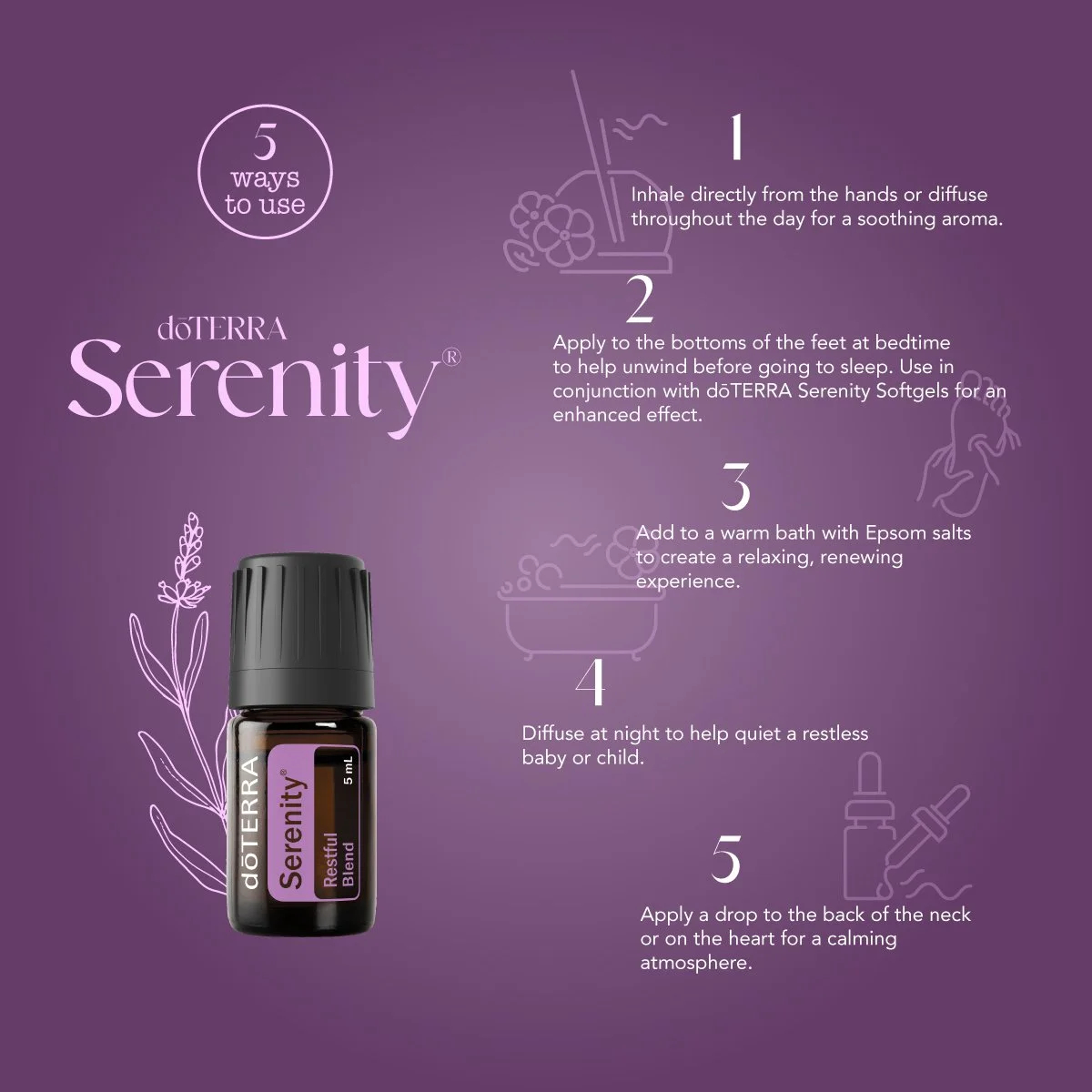 5 ways to use

dōTERRA
Serenity®

dōTERRA
Serenity®
Restful Blend
5 mL

1
Inhale directly from the hands or diffuse throughout the day for a soothing aroma.

2
Apply to the bottoms of the feet at bedtime to help unwind before going to sleep. Use in conjunction with dōTERRA Serenity Softgels for an enhanced effect.

3
Add to a warm bath with Epsom salts to create a relaxing, renewing experience.

4
Diffuse at night to help quiet a restless baby or child.

5
Apply a drop to the back of the neck or on the heart for a calming atmosphere.