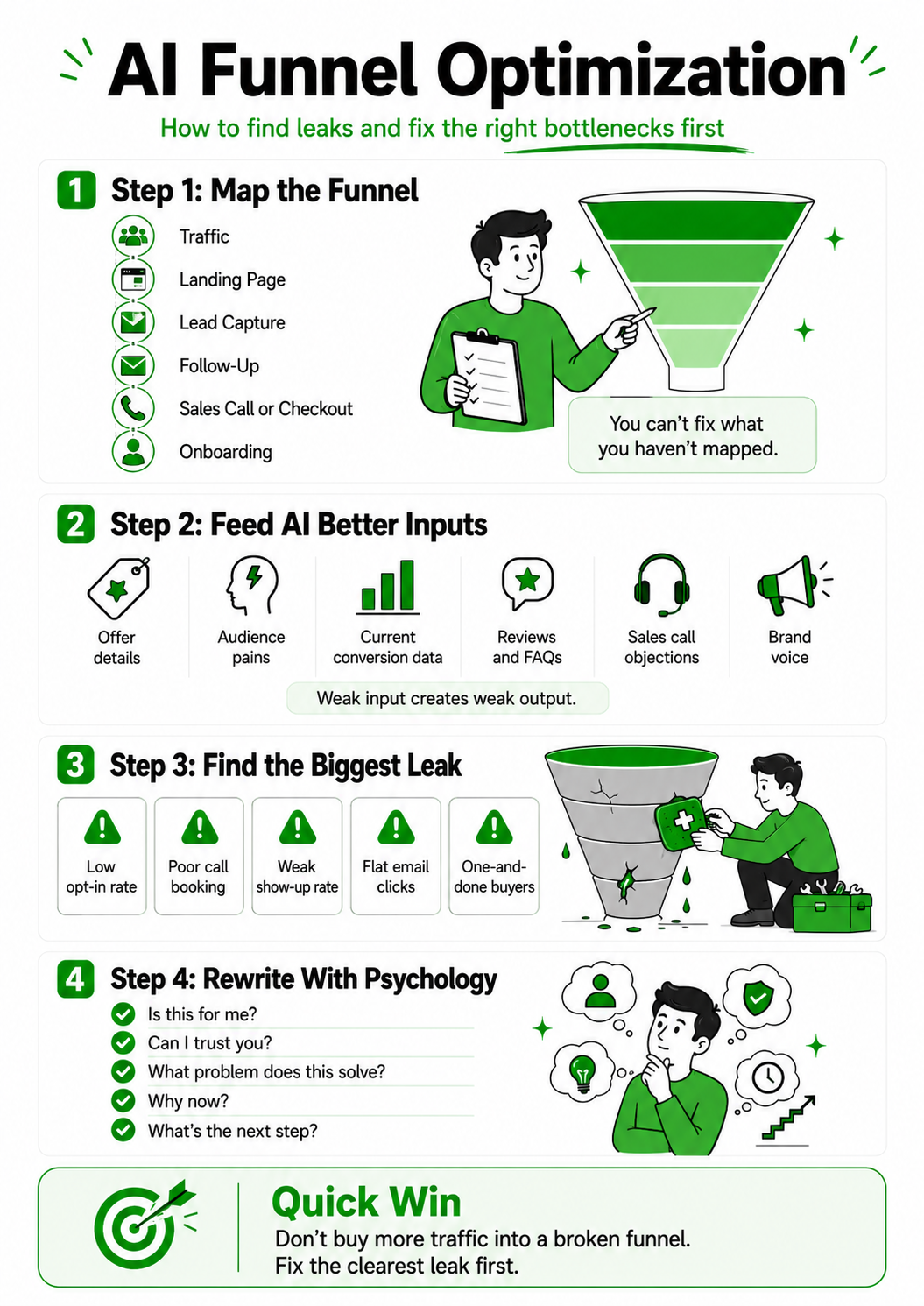 AI Funnel Optimization

How to find leaks and fix the right bottlenecks first

1 Step 1: Map the Funnel

Traffic
Landing Page
Lead Capture
Follow-Up
Sales Call or Checkout
Onboarding

You can't fix what you haven't mapped.

2 Step 2: Feed AI Better Inputs

Offer details
Audience pains
Current conversion data
Reviews and FAQs
Sales call objections
Brand voice

Weak input creates weak output.

3 Step 3: Find the Biggest Leak

Low opt-in rate
Poor call booking
Weak show-up rate
Flat email clicks
One-and-done buyers

4 Step 4: Rewrite With Psychology

Is this for me?
Can I trust you?
What problem does this solve?
Why now?
What's the next step?

Quick Win
Don't buy more traffic into a broken funnel.
Fix the clearest leak first.