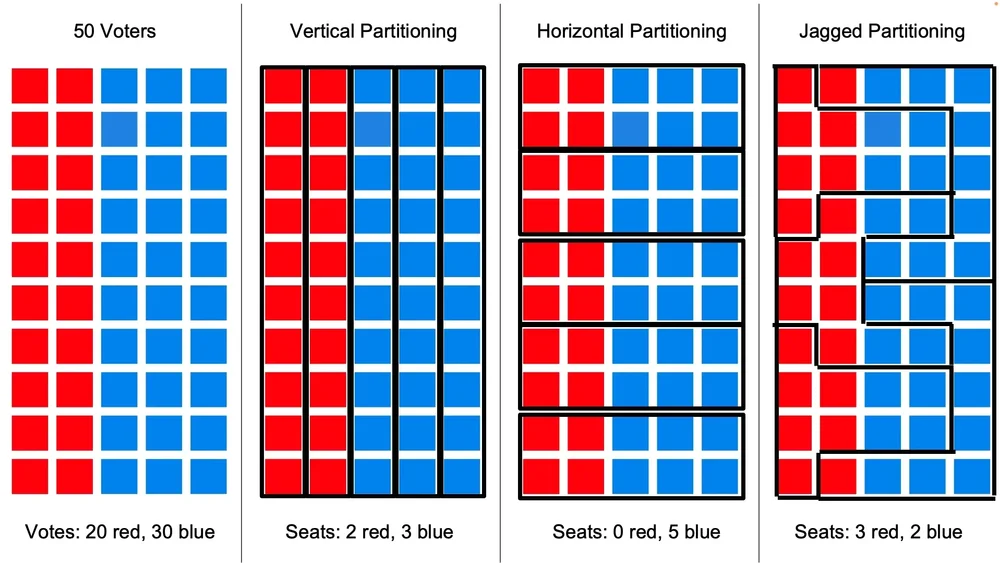 50 Voters

Votes: 20 red, 30 blue

Vertical Partitioning

Seats: 2 red, 3 blue

Horizontal Partitioning

Seats: 0 red, 5 blue

Jagged Partitioning

Seats: 3 red, 2 blue