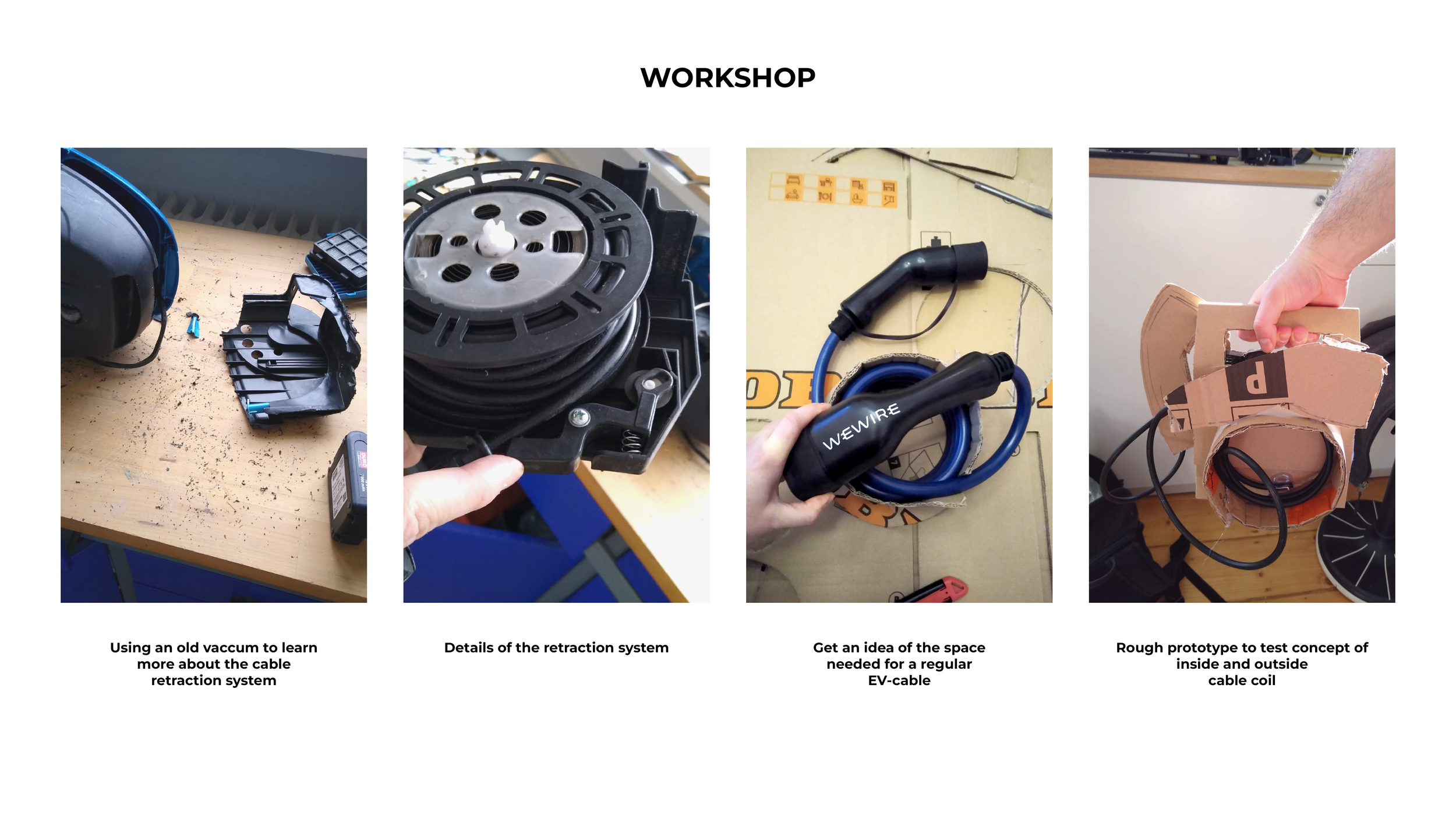 WORKSHOP

WEWIRE

Using an old vaccum to learn more about the cable retraction system

Details of the retraction system

Get an idea of the space needed for a regular EV-cable

Rough prototype to test concept of inside and outside cable coil