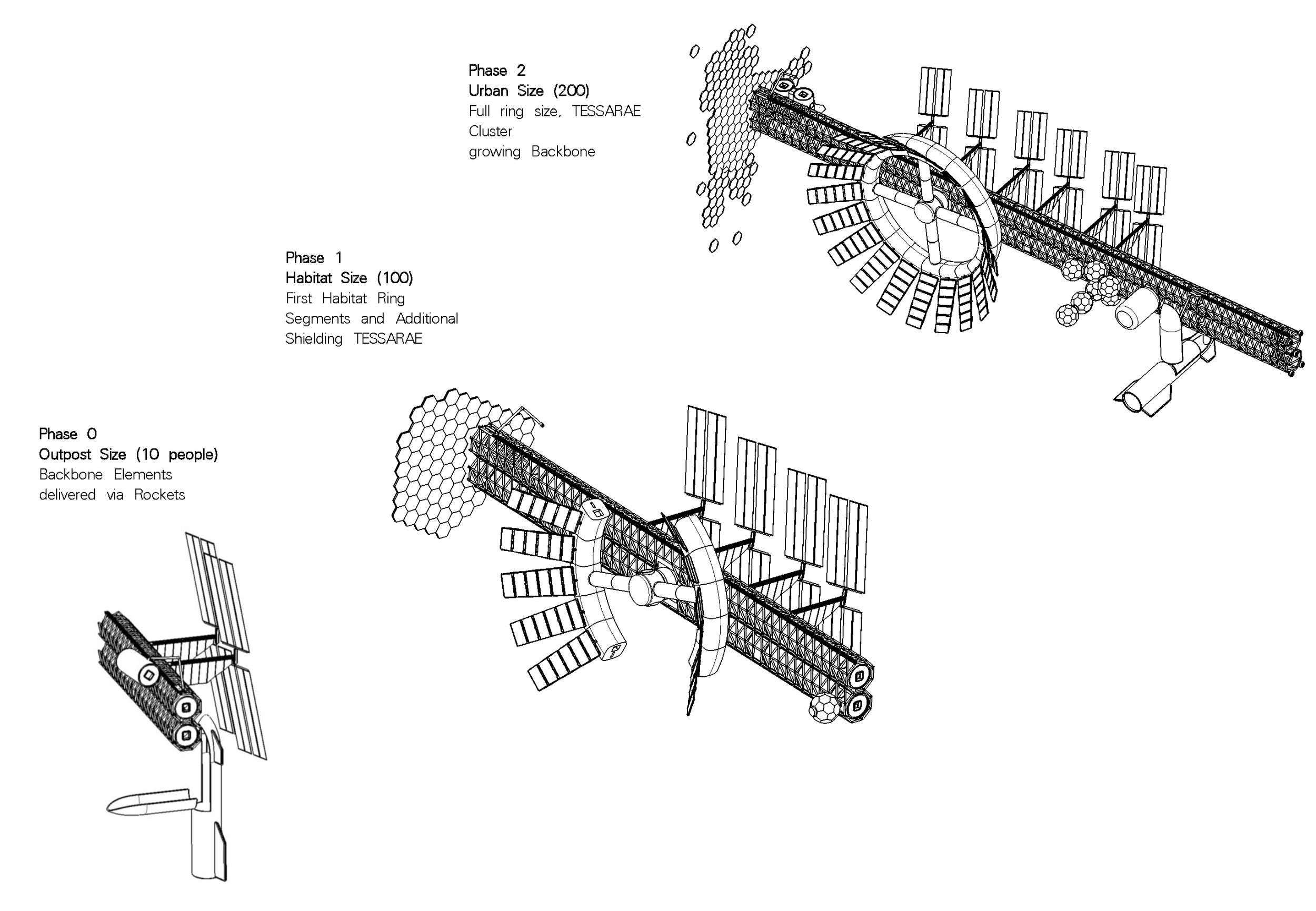 Phase 2
Urban Size (200)
Full ring size, TESSARAE Cluster
growing Backbone

Phase 1
Habitat Size (100)
First Habitat Ring Segments and Additional Shielding TESSARAE

Phase 0
Outpost Size (10 people)
Backbone Elements delivered via Rockets