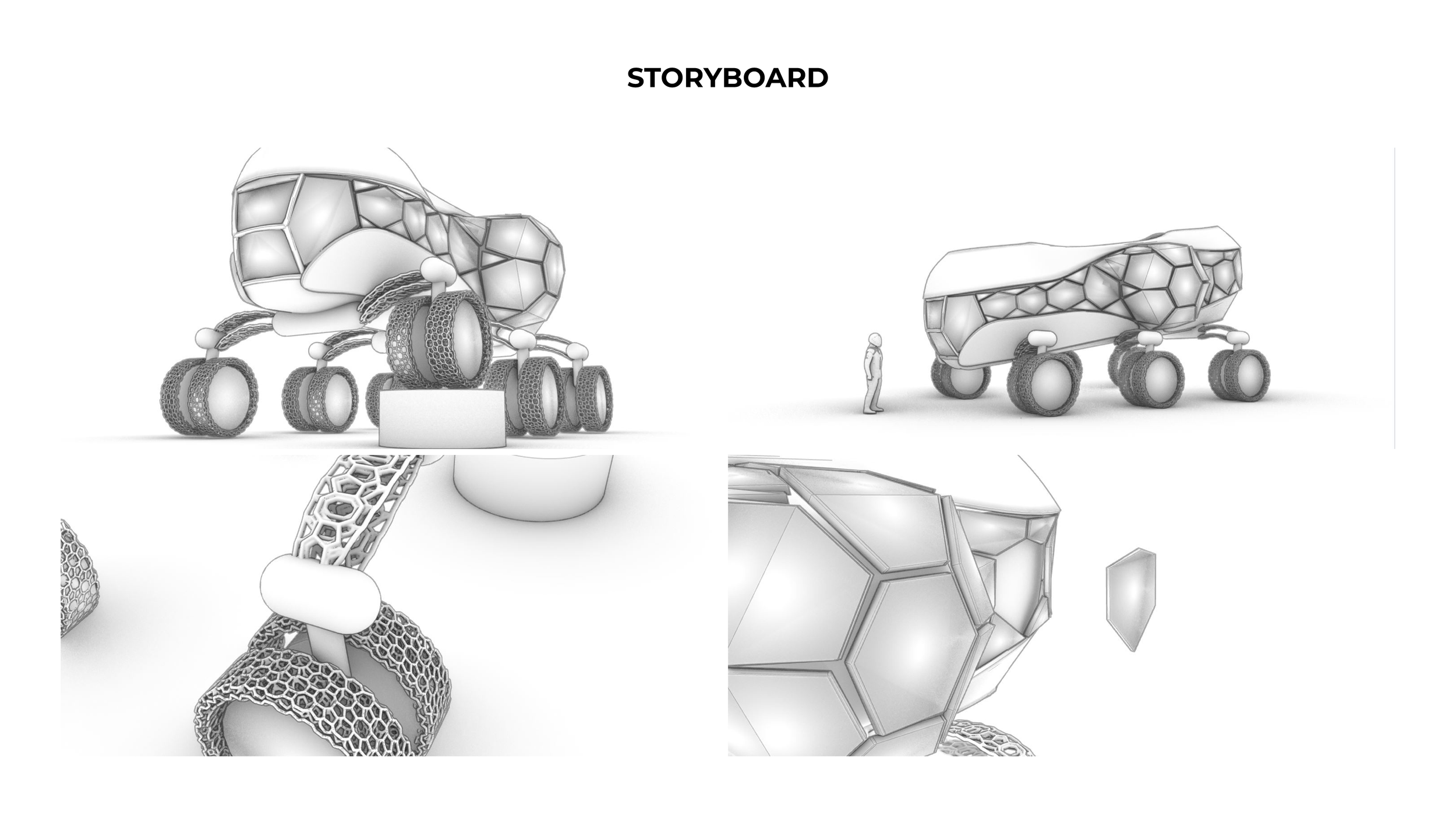 STORYBOARD