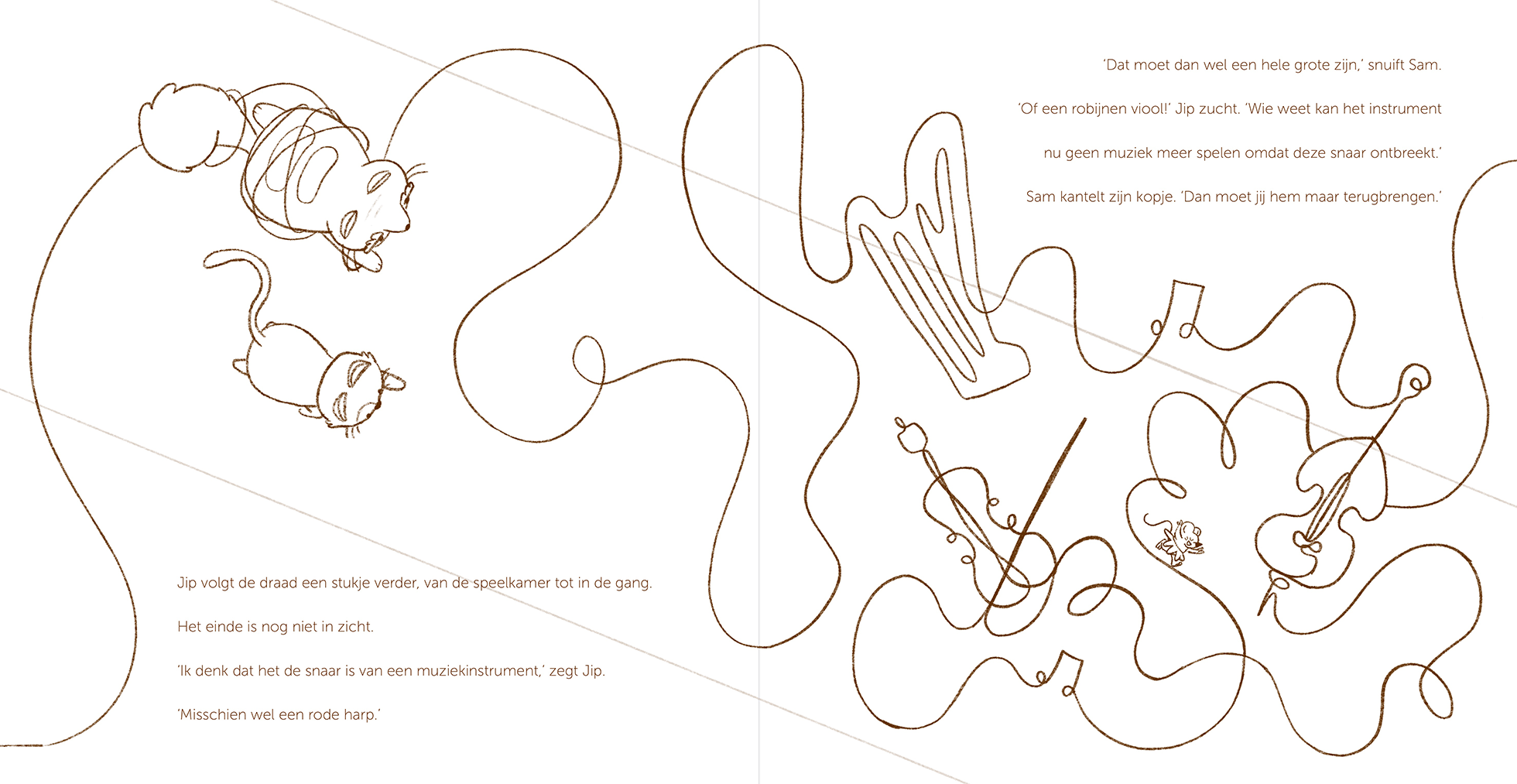 Jip volgt de draad een stukje verder, van de speelkamer tot in de gang.

Het einde is nog niet in zicht.

'Ik denk dat het de snaar is van een muziekinstrument,' zegt Jip.

'Misschien wel een rode harp.'

'Dat moet dan wel een hele grote zijn,' snuift Sam.

'Of een robijnen viool!' Jip zucht. 'Wie weet kan het instrument nu geen muziek meer spelen omdat deze snaar ontbreekt.'

Sam kantelt zijn kopje. 'Dan moet jij hem maar terugbrengen.'