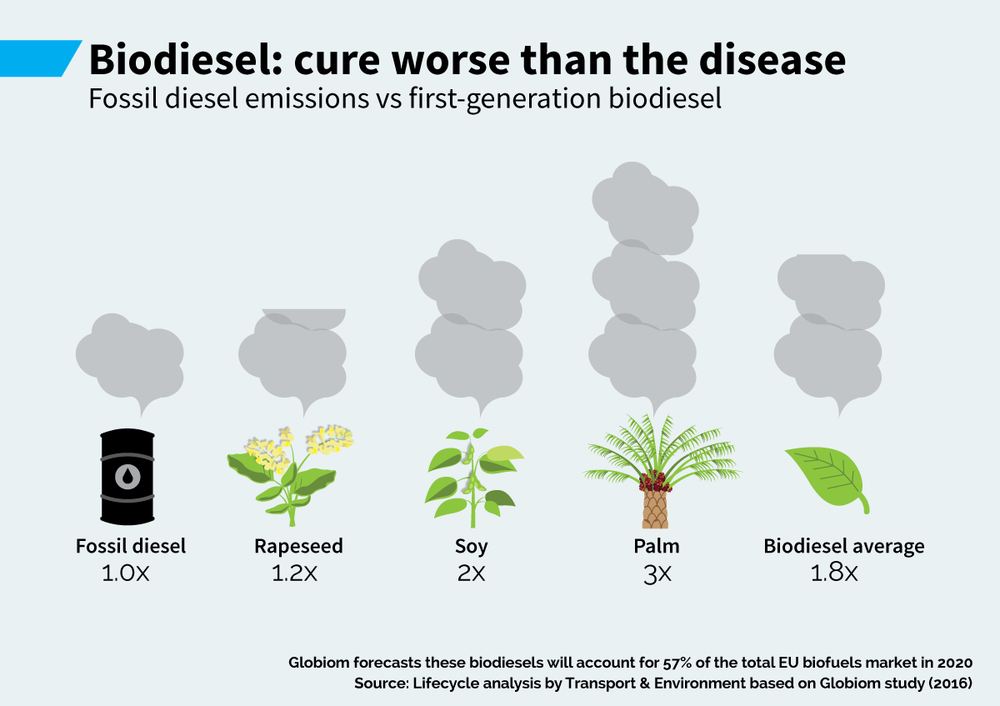 Biodiesel: cure worse than the disease
Fossil diesel emissions vs first-generation biodiesel

Fossil diesel
1.0x

Rapeseed
1.2x

Soy
2x

Palm
3x

Biodiesel average
1.8x

Globiom forecasts these biodiesels will account for 57% of the total EU biofuels market in 2020
Source: Lifecycle analysis by Transport & Environment based on Globiom study (2016)