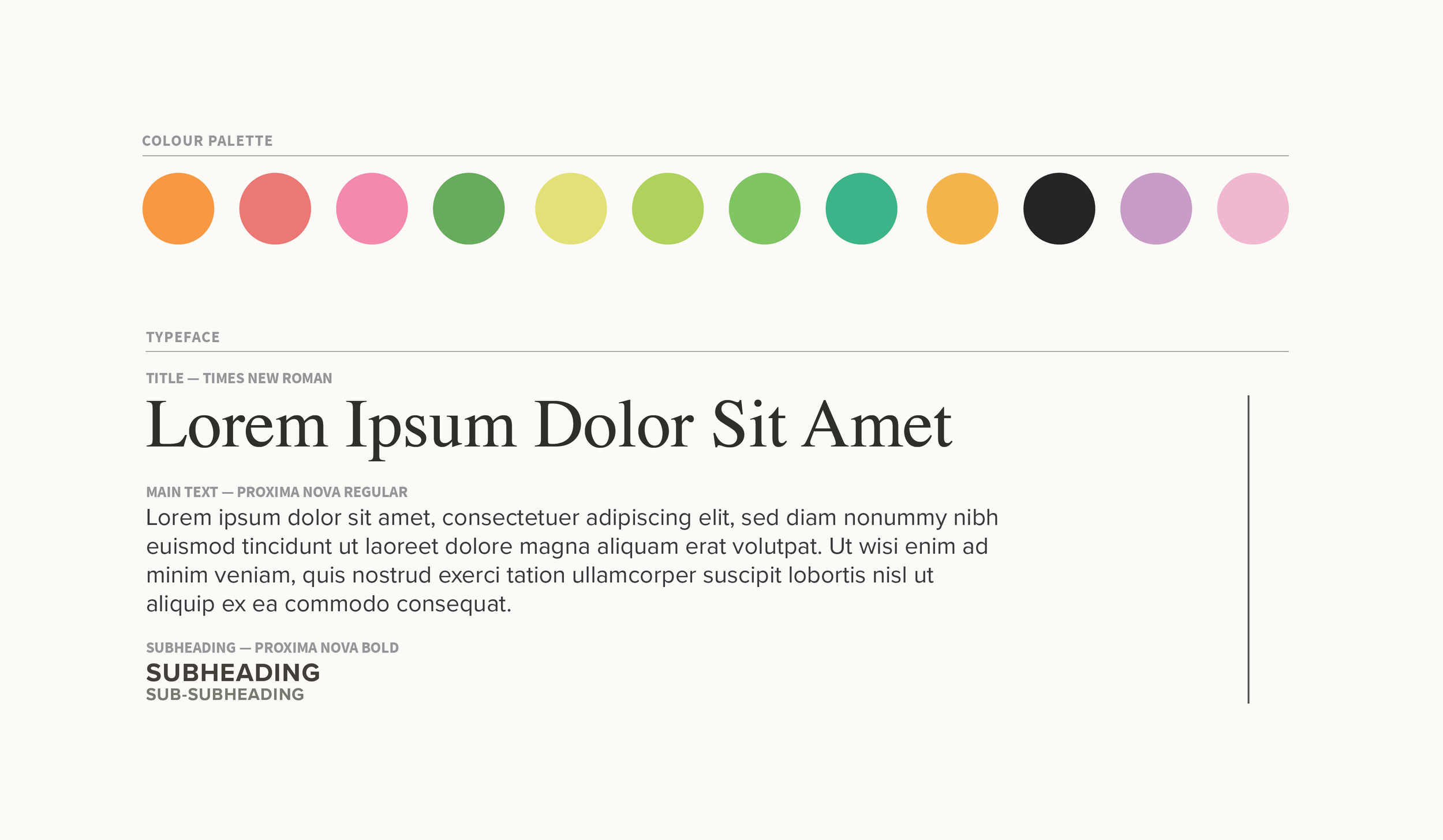 COLOUR PALETTE

TYPEFACE

TITLE — TIMES NEW ROMAN

Lorem Ipsum Dolor Sit Amet

MAIN TEXT — PROXIMA NOVA REGULAR

Lorem ipsum dolor sit amet, consectetuer adipiscing elit, sed diam nonummy nibh euismod tincidunt ut laoreet dolore magna aliquam erat volutpat. Ut wisi enim ad minim veniam, quis nostrud exerci tation ullamcorper suscipit lobortis nisl ut aliquip ex ea commodo consequat.

SUBHEADING — PROXIMA NOVA BOLD

SUBHEADING

SUB-SUBHEADING