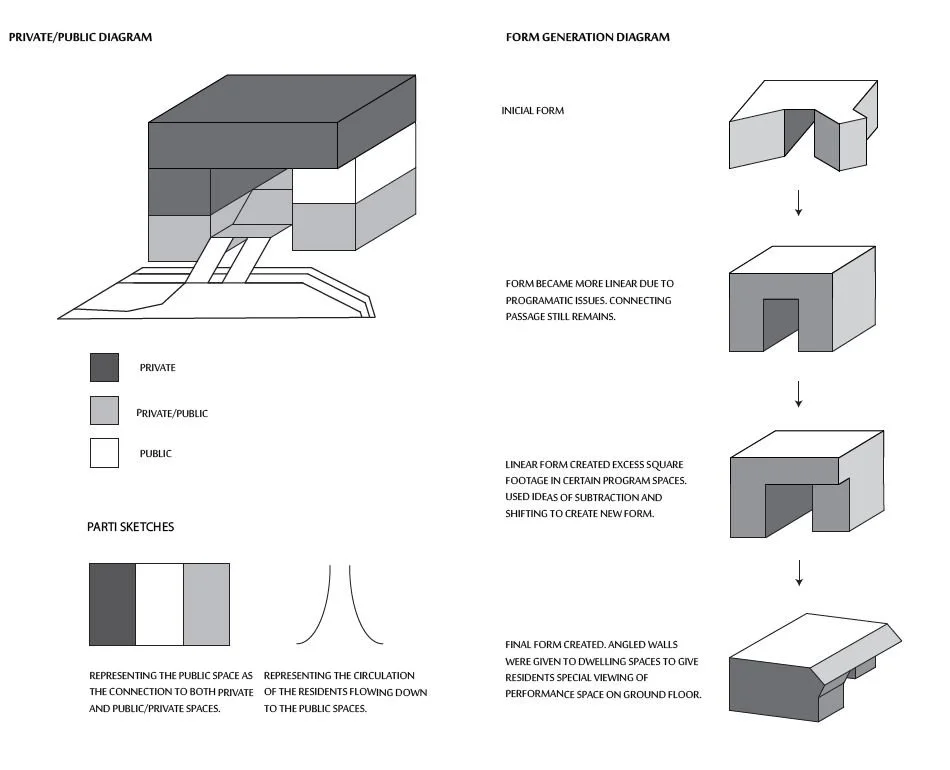 PRIVATE/PUBLIC DIAGRAM

PRIVATE

PRIVATE/PUBLIC

PUBLIC

PARTI SKETCHES

REPRESENTING THE PUBLIC SPACE AS THE CONNECTION TO BOTH PRIVATE AND PUBLIC/PRIVATE SPACES.

REPRESENTING THE CIRCULATION OF THE RESIDENTS FLOWING DOWN TO THE PUBLIC SPACES.

FORM GENERATION DIAGRAM

INICIAL FORM

FORM BECAME MORE LINEAR DUE TO PROGRAMATIC ISSUES. CONNECTING PASSAGE STILL REMAINS.

LINEAR FORM CREATED EXCESS SQUARE FOOTAGE IN CERTAIN PROGRAM SPACES. USED IDEAS OF SUBTRACTION AND SHIFTING TO CREATE NEW FORM.

FINAL FORM CREATED. ANGLED WALLS WERE GIVEN TO DWELLING SPACES TO GIVE RESIDENTS SPECIAL VIEWING OF PERFORMANCE SPACE ON GROUND FLOOR.