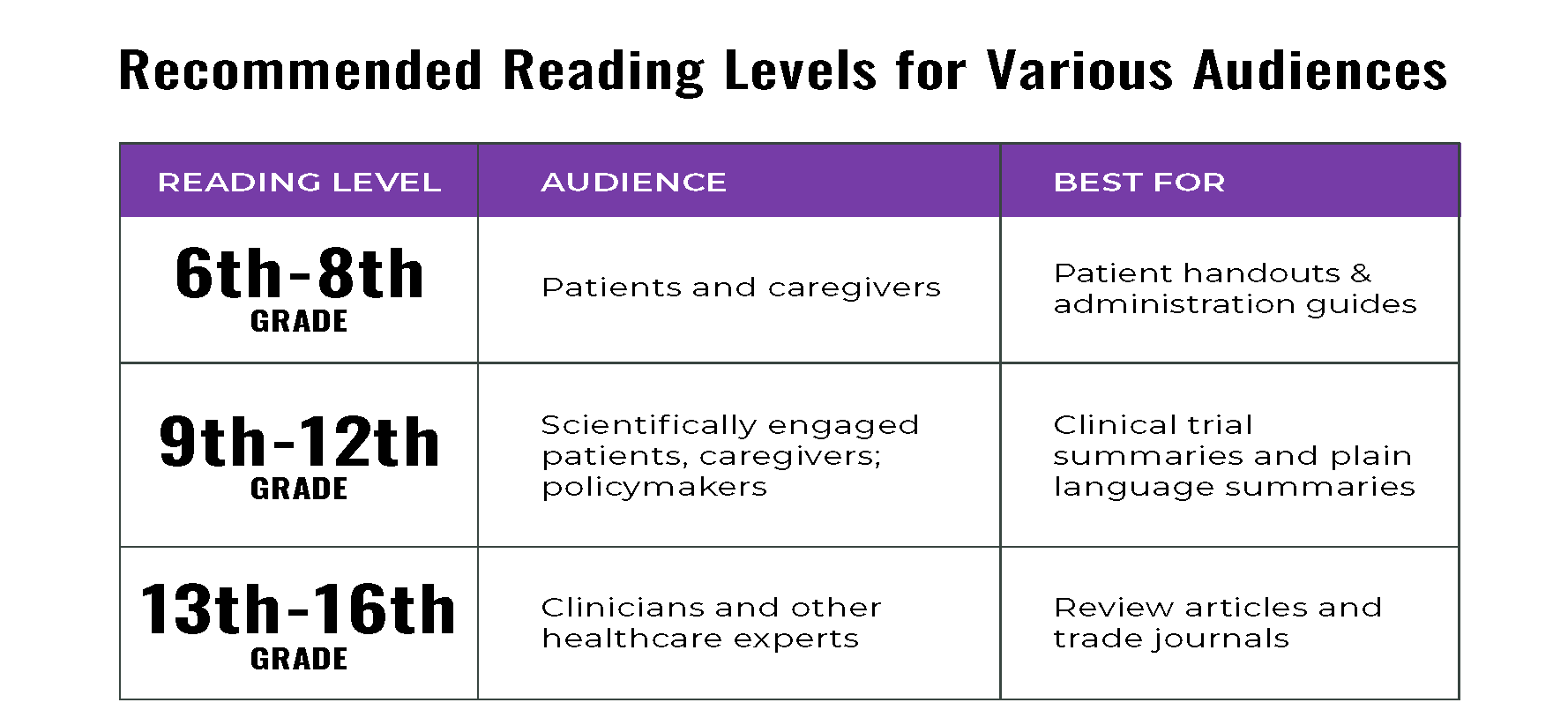 Recommended Reading Levels for Various Audiences

| READING LEVEL | AUDIENCE | BEST FOR |
|---|---|---|
| 6th-8th GRADE | Patients and caregivers | Patient handouts & administration guides |
| 9th-12th GRADE | Scientifically engaged patients, caregivers; policymakers | Clinical trial summaries and plain language summaries |
| 13th-16th GRADE | Clinicians and other healthcare experts | Review articles and trade journals |