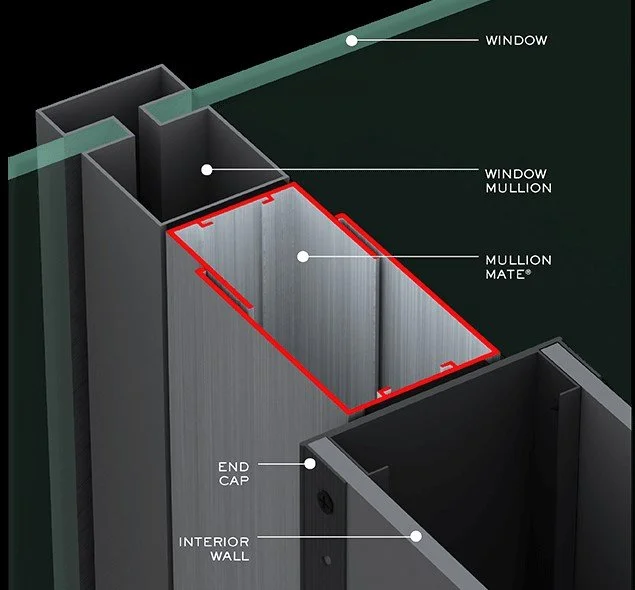 WINDOW

WINDOW MULLION

MULLION MATE®

END CAP

INTERIOR WALL