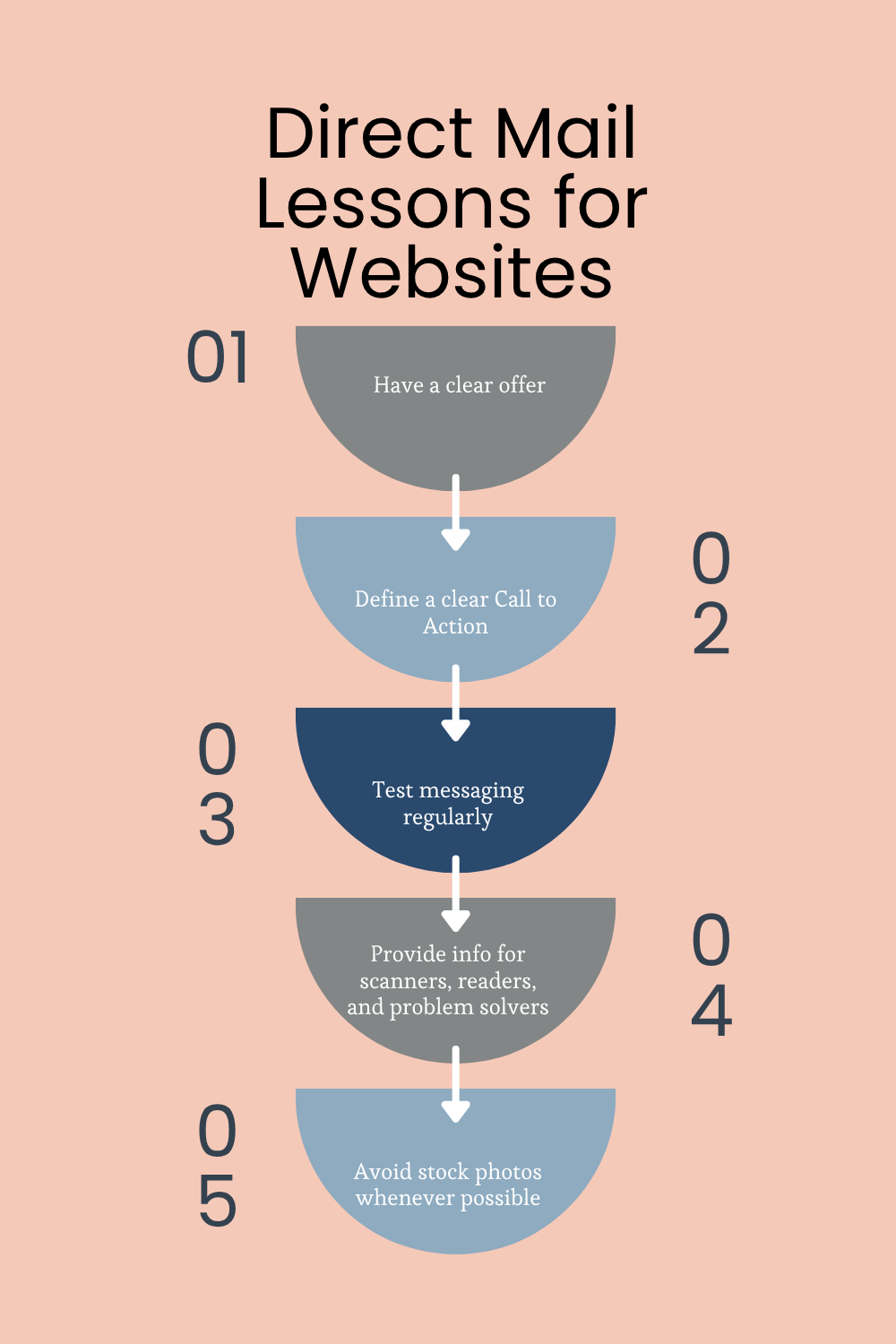 Direct Mail Lessons for Websites

01

Have a clear offer

02

Define a clear Call to Action

03

Test messaging regularly

04

Provide info for scanners, readers, and problem solvers

05

Avoid stock photos whenever possible