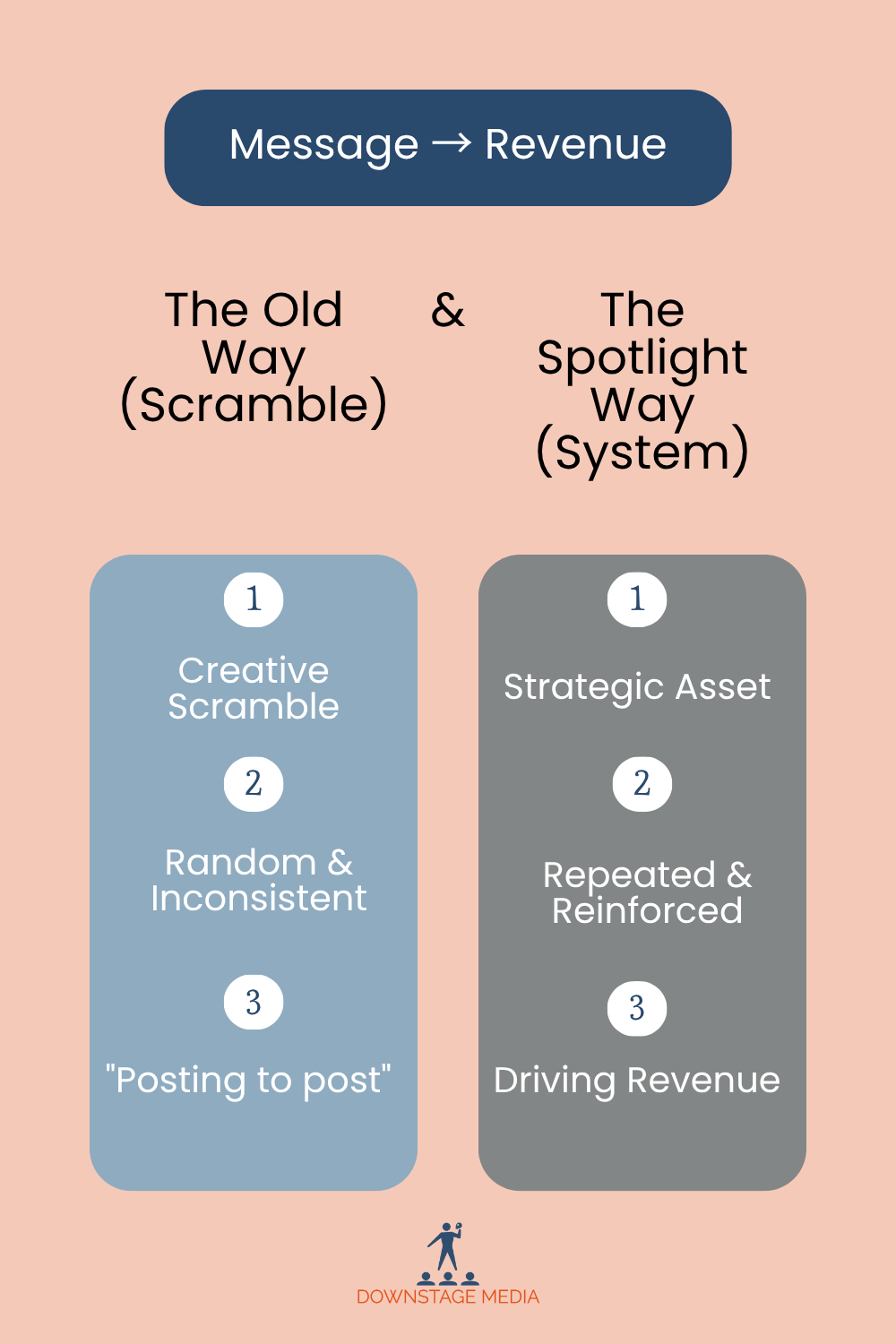 Message → Revenue

The Old Way (Scramble)

&

The Spotlight Way (System)

1

Creative Scramble

2

Random & Inconsistent

3

"Posting to post"

1

Strategic Asset

2

Repeated & Reinforced

3

Driving Revenue

DOWNSTAGE MEDIA