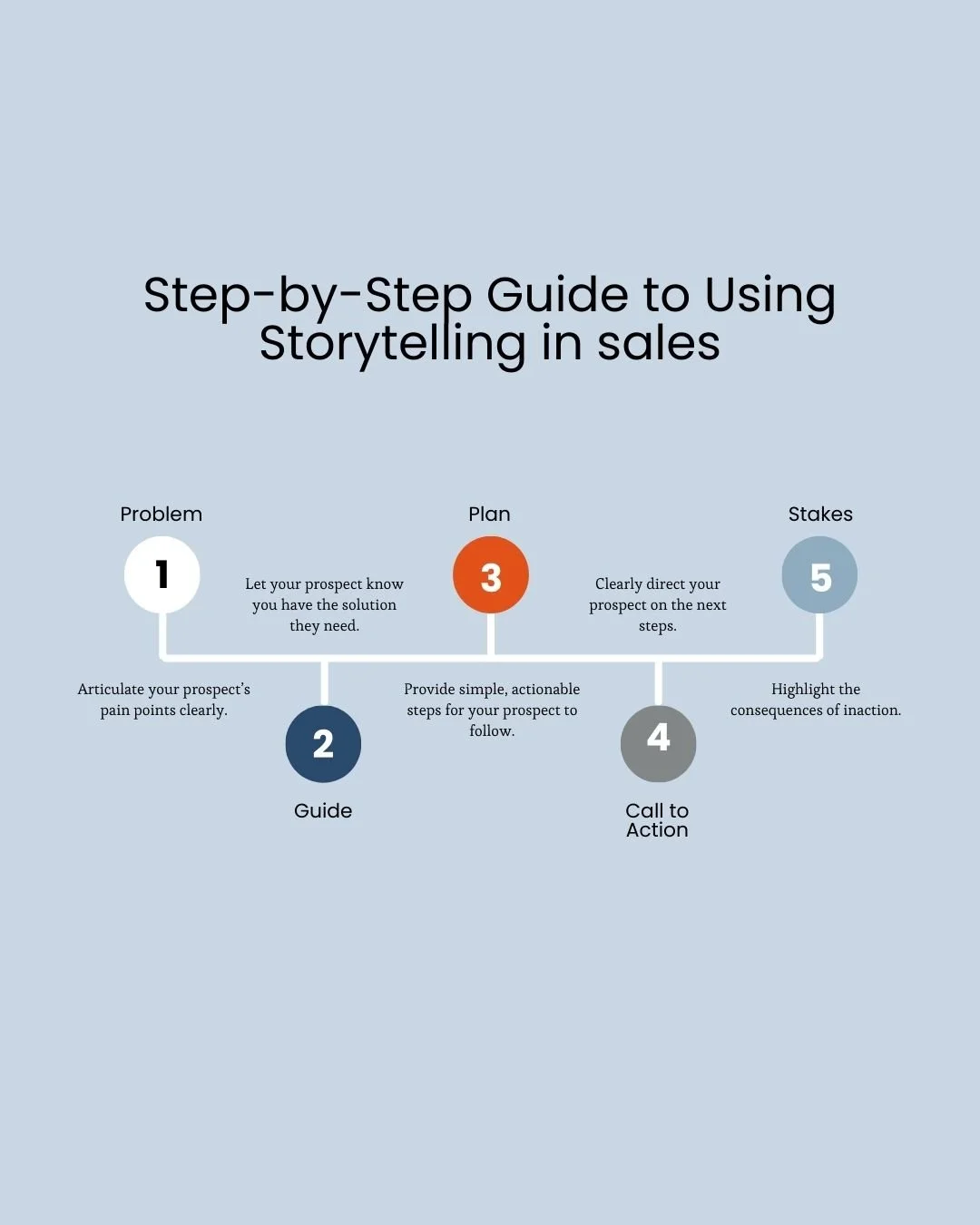 Step-by-Step Guide to Using Storytelling in sales

Problem

1

Articulate your prospect's pain points clearly.

2

Guide

Let your prospect know you have the solution they need.

Plan

3

Provide simple, actionable steps for your prospect to follow.

4

Call to Action

Clearly direct your prospect on the next steps.

Stakes

5

Highlight the consequences of inaction.