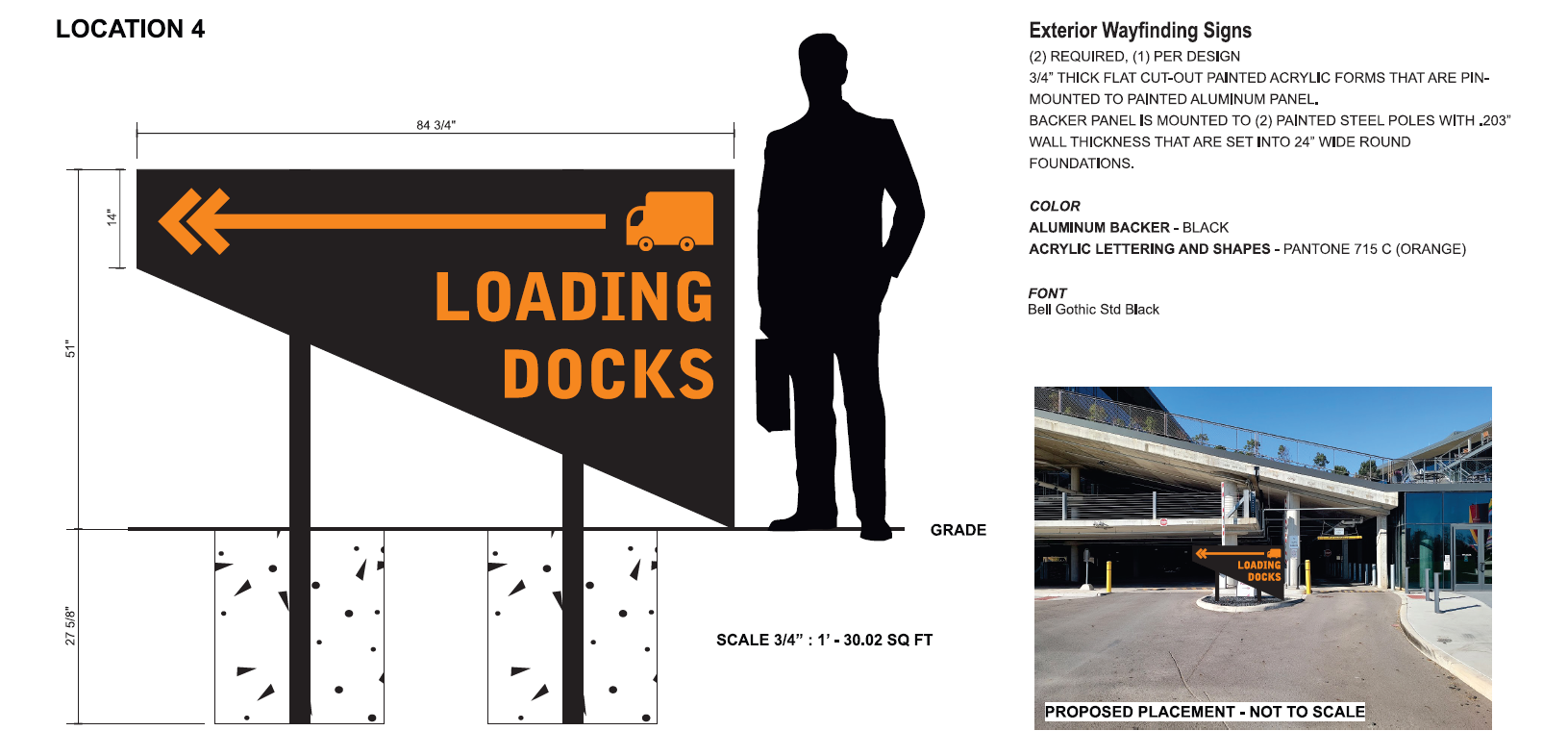 LOCATION 4

84 3/4"

14"

51"

27 5/8"

LOADING DOCKS

GRADE

SCALE 3/4" : 1' - 30.02 SQ FT

Exterior Wayfinding Signs
(2) REQUIRED, (1) PER DESIGN
3/4" THICK FLAT CUT-OUT PAINTED ACRYLIC FORMS THAT ARE PIN-MOUNTED TO PAINTED ALUMINUM PANEL.
BACKER PANEL IS MOUNTED TO (2) PAINTED STEEL POLES WITH .203" WALL THICKNESS THAT ARE SET INTO 24" WIDE ROUND FOUNDATIONS.

COLOR
ALUMINUM BACKER - BLACK
ACRYLIC LETTERING AND SHAPES - PANTONE 715 C (ORANGE)

FONT
Bell Gothic Std Black

LOADING DOCKS

PROPOSED PLACEMENT - NOT TO SCALE