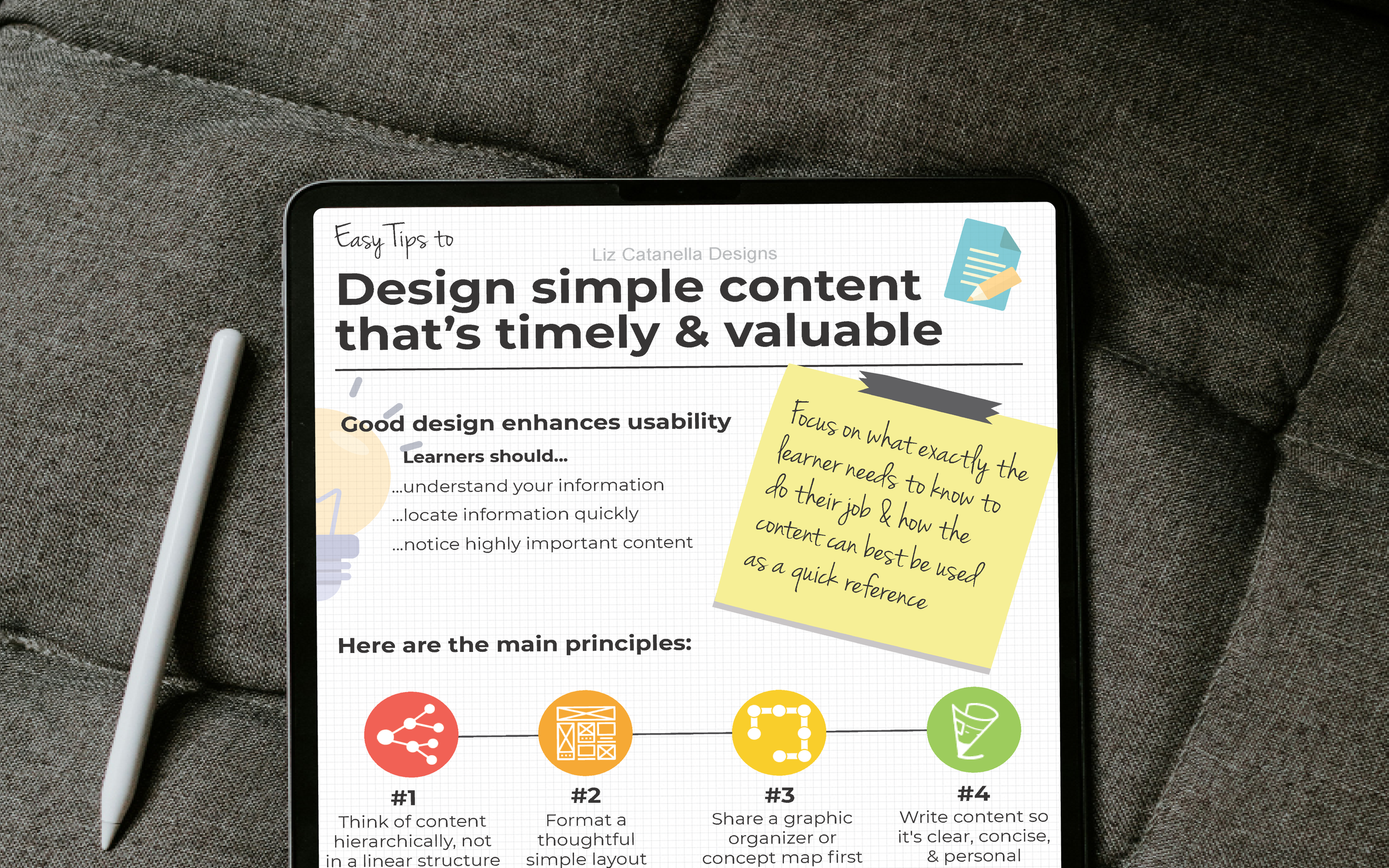 Easy Tips to

Liz Catanella Designs

Design simple content that's timely & valuable

Good design enhances usability

Learners should...

...understand your information

...locate information quickly

...notice highly important content

Focus on what exactly the learner needs to know to do their job & how the content can best be used as a quick reference

Here are the main principles:

#1
Think of content hierarchically, not in a linear structure

#2
Format a thoughtful simple layout

#3
Share a graphic organizer or concept map first

#4
Write content so it's clear, concise, & personal