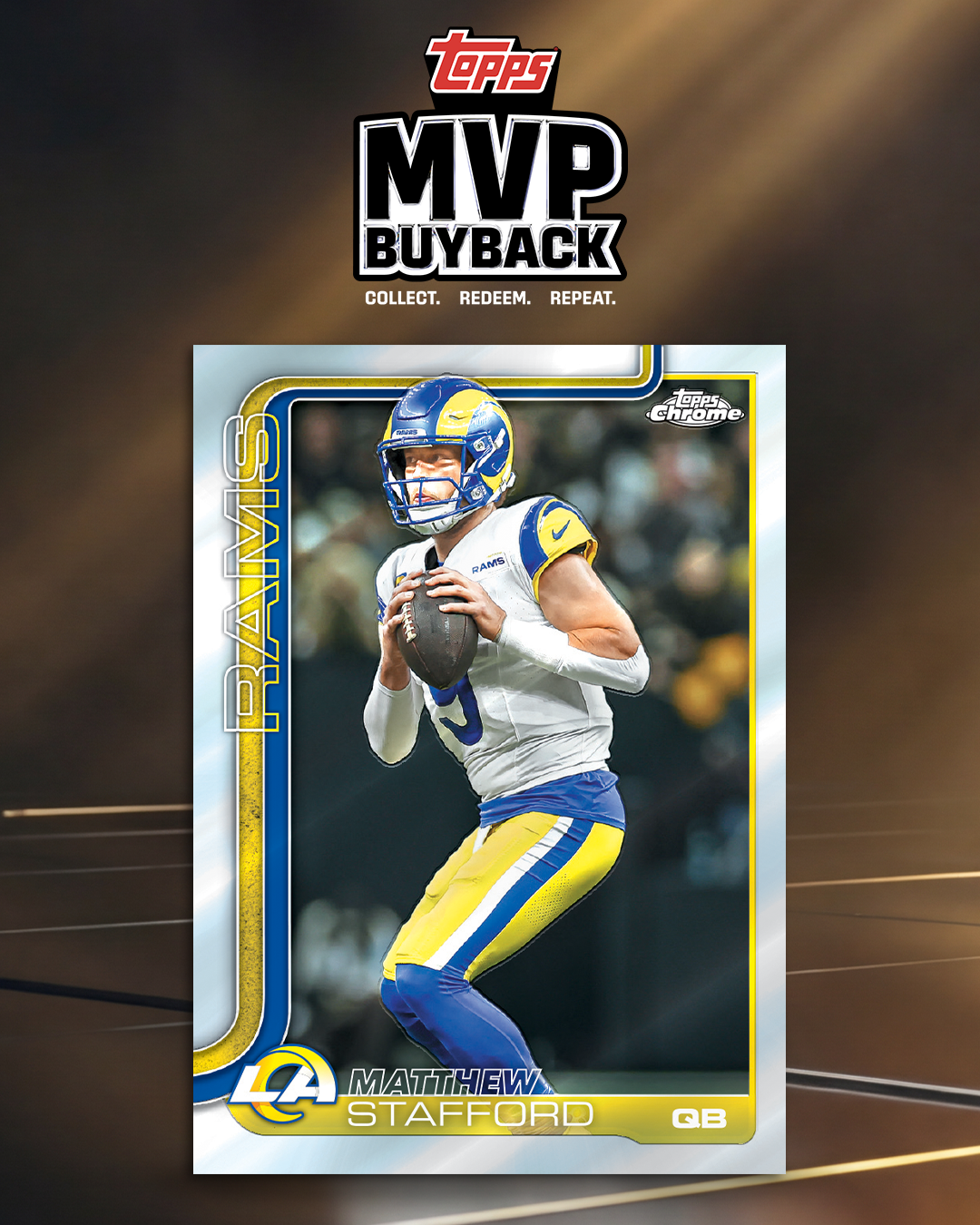 topps
MVP
BUYBACK
COLLECT. REDEEM. REPEAT.

topps Chrome
RAMS
RAMS
LA
MATTHEW
STAFFORD
QB