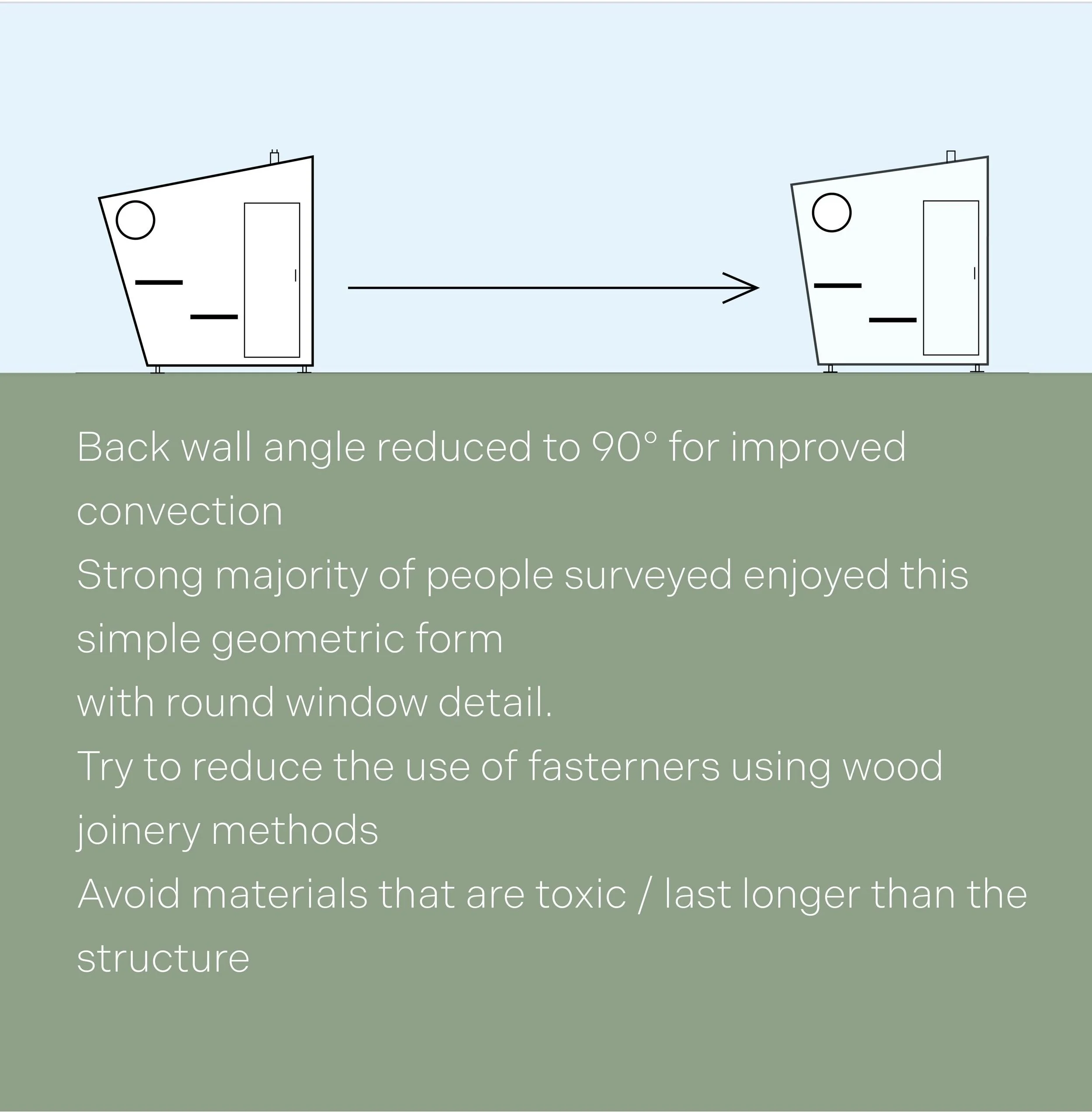 Back wall angle reduced to 90° for improved convection

Strong majority of people surveyed enjoyed this simple geometric form

with round window detail.

Try to reduce the use of fasterners using wood joinery methods

Avoid materials that are toxic / last longer than the structure