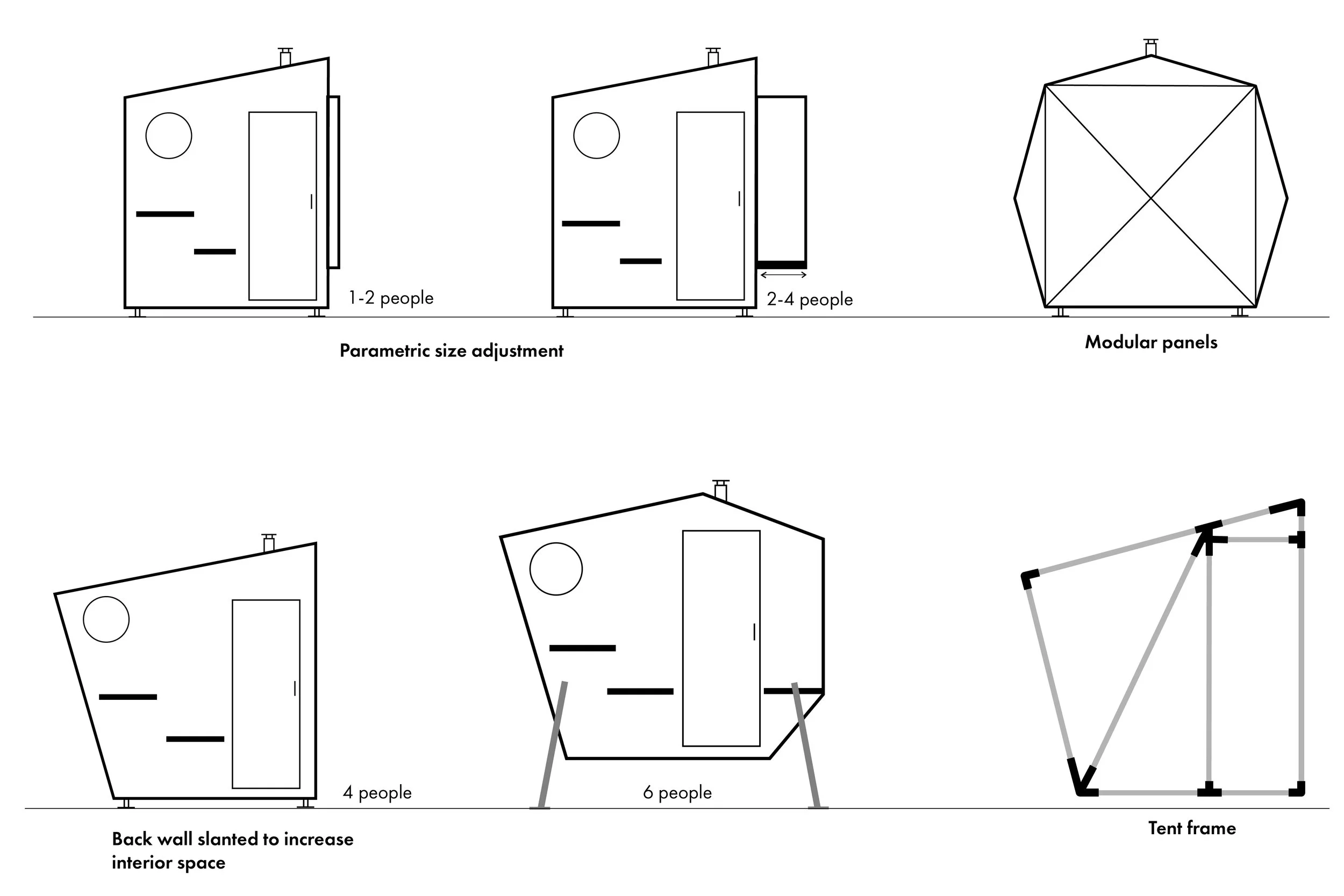 1-2 people

2-4 people

Parametric size adjustment

Modular panels

4 people

6 people

Back wall slanted to increase interior space

Tent frame