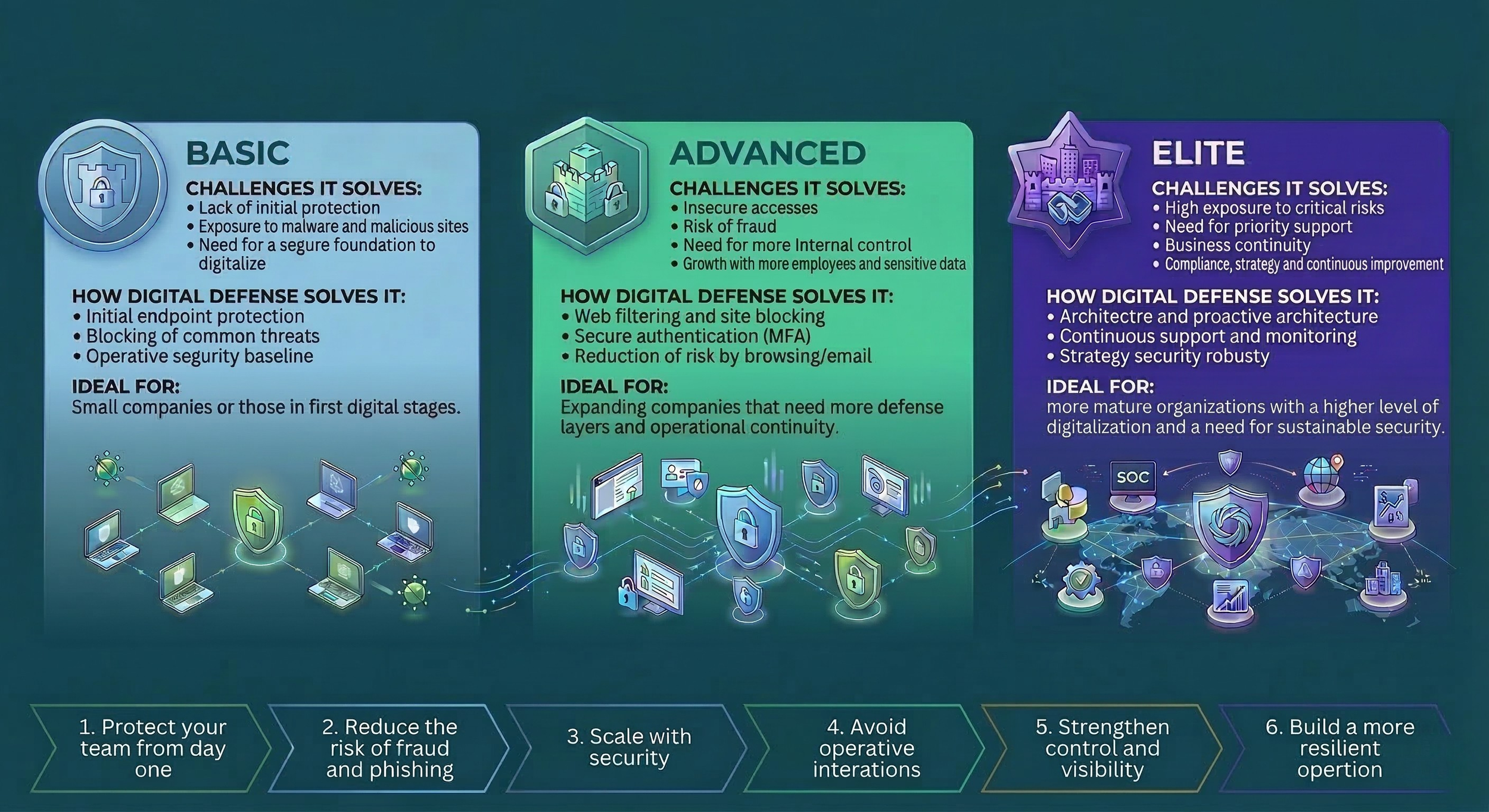 BASIC

CHALLENGES IT SOLVES:
• Lack of initial protection
• Exposure to malware and malicious sites
• Need for a segure foundation to digitalize

HOW DIGITAL DEFENSE SOLVES IT:
• Initial endpoint protection
• Blocking of common threats
• Operative segurity baseline

IDEAL FOR:
Small companies or those in first digital stages.

ADVANCED

CHALLENGES IT SOLVES:
• Insecure accesses
• Risk of fraud
• Need for more Internal control
• Growth with more employees and sensitive data

HOW DIGITAL DEFENSE SOLVES IT:
• Web filtering and site blocking
• Secure authentication (MFA)
• Reduction of risk by browsing/email

IDEAL FOR:
Expanding companies that need more defense layers and operational continuity.

ELITE

CHALLENGES IT SOLVES:
• High exposure to critical risks
• Need for priority support
• Business continuity
• Compliance, strategy and continuous improvement

HOW DIGITAL DEFENSE SOLVES IT:
• Architectre and proactive architecture
• Continuous support and monitoring
• Strategy security robusty

IDEAL FOR:
more mature organizations with a higher level of digitalization and a need for sustainable security.

SOC

1. Protect your team from day one

2. Reduce the risk of fraud and phishing

3. Scale with security

4. Avoid operative interations

5. Strengthen control and visibility

6. Build a more resilient opertion