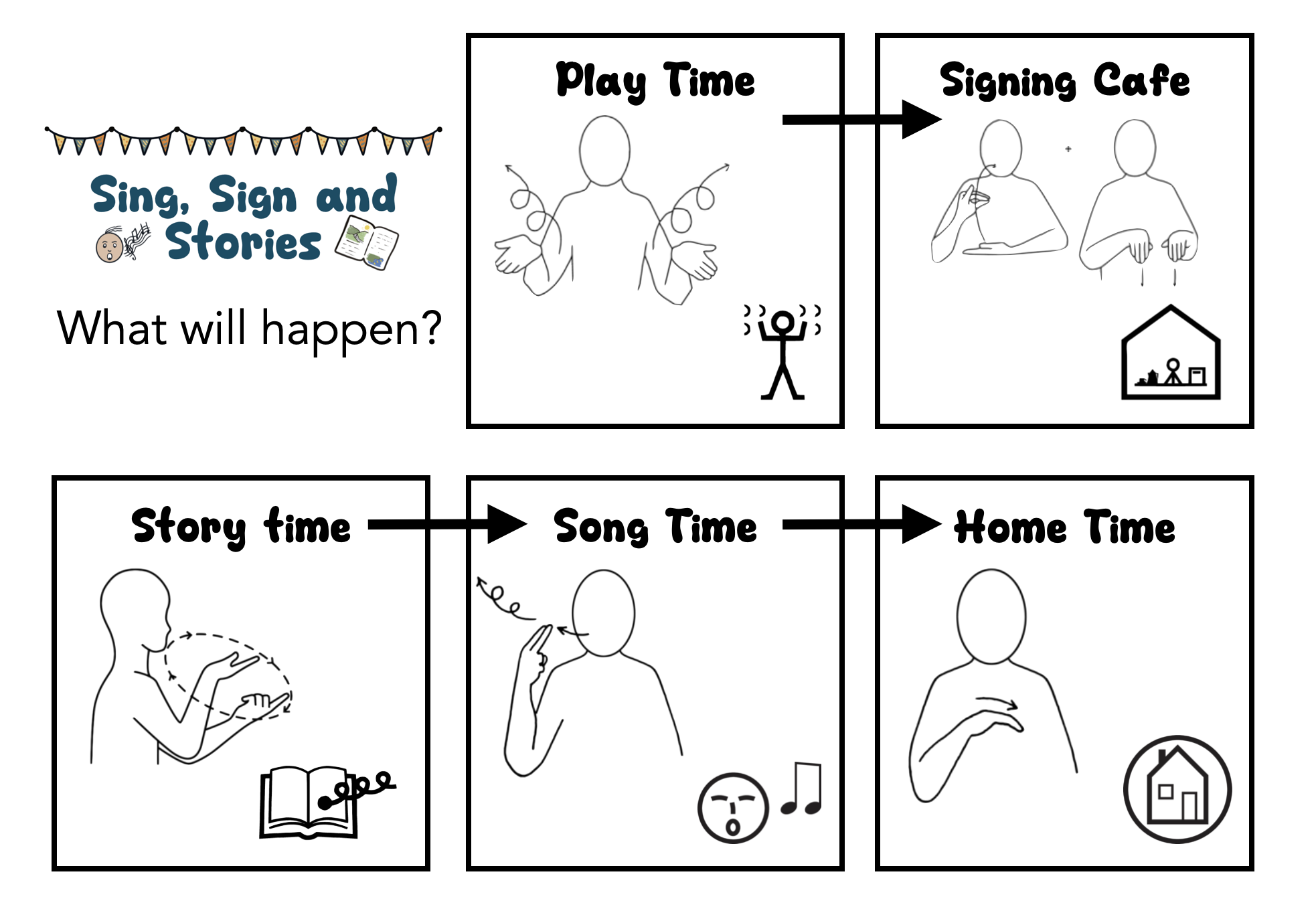 Sing, Sign and Stories

What will happen?

Play Time

Signing Cafe

Story time

Song Time

Home Time