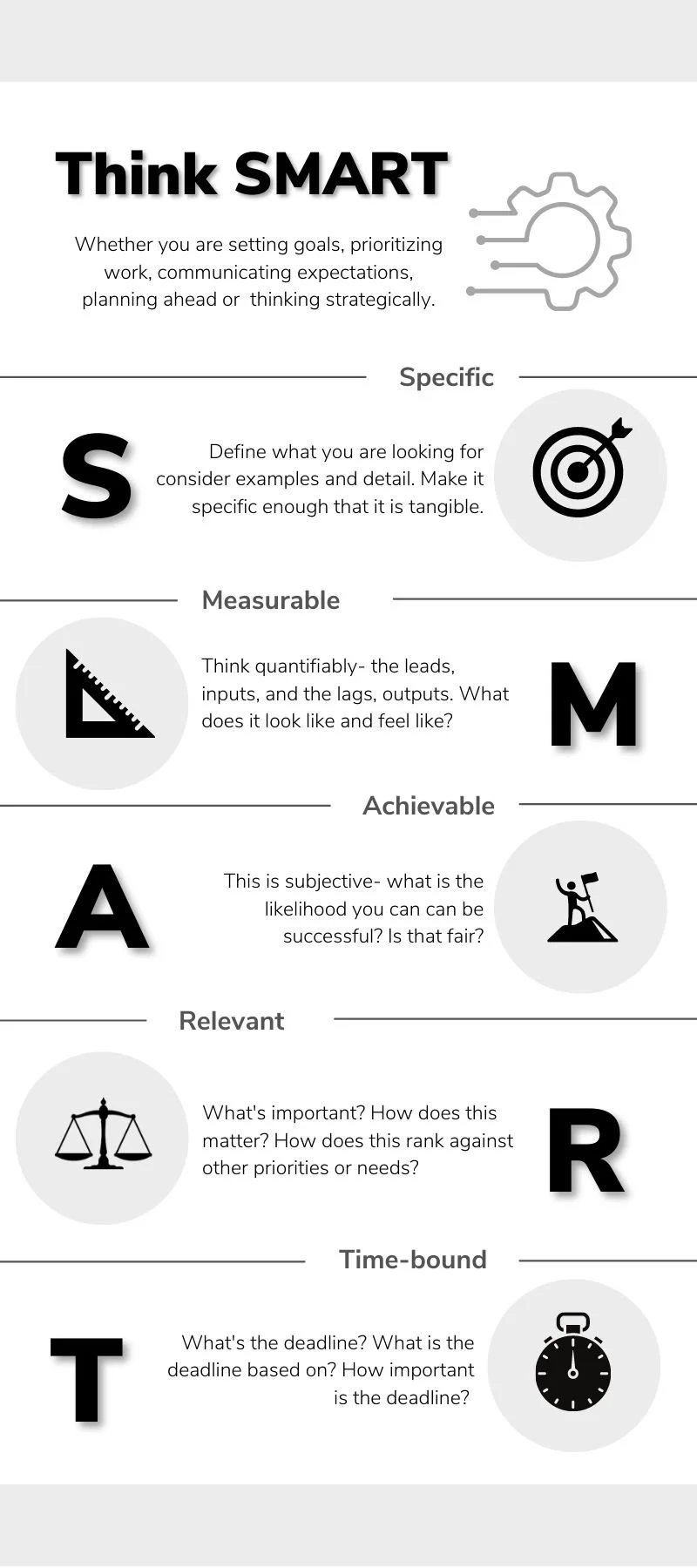 Think SMART

Whether you are setting goals, prioritizing work, communicating expectations, planning ahead or thinking strategically.

Specific

S

Define what you are looking for consider examples and detail. Make it specific enough that it is tangible.

Measurable

Think quantifiably- the leads, inputs, and the lags, outputs. What does it look like and feel like?

M

Achievable

A

This is subjective- what is the likelihood you can can be successful? Is that fair?

Relevant

What's important? How does this matter? How does this rank against other priorities or needs?

R

Time-bound

T

What's the deadline? What is the deadline based on? How important is the deadline?