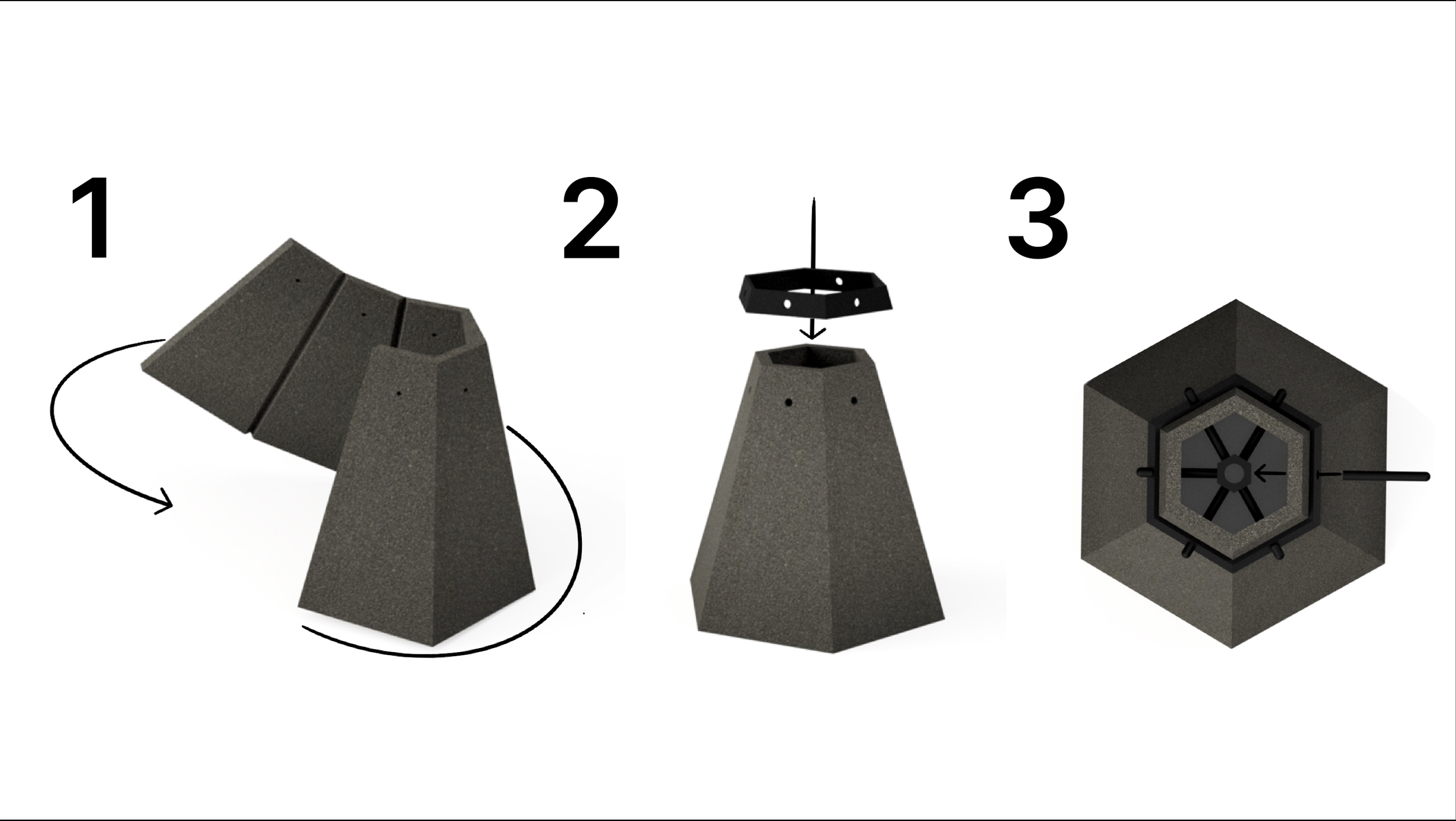 1

2

3