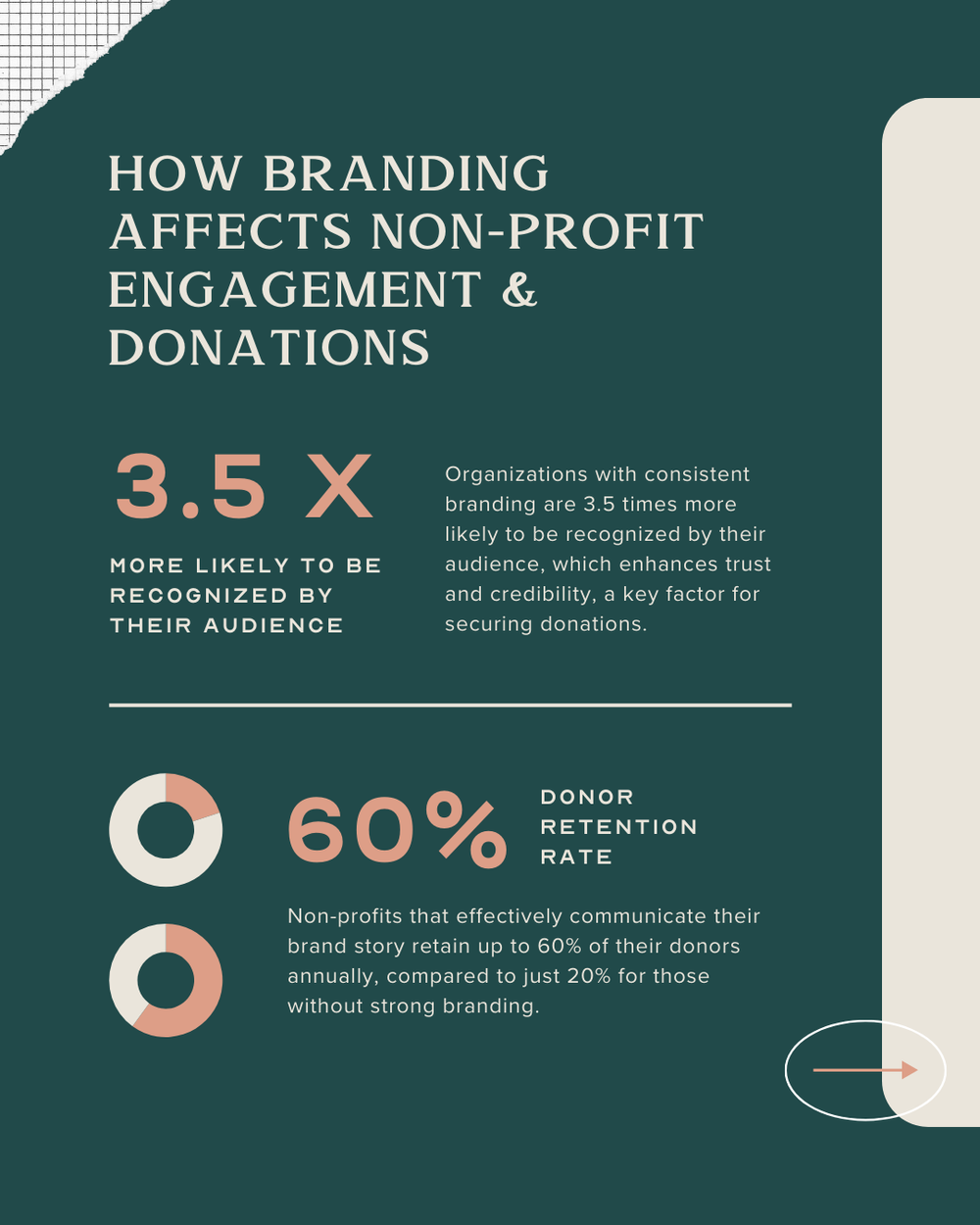 HOW BRANDING AFFECTS NON-PROFIT ENGAGEMENT & DONATIONS

3.5 X

MORE LIKELY TO BE RECOGNIZED BY THEIR AUDIENCE

Organizations with consistent branding are 3.5 times more likely to be recognized by their audience, which enhances trust and credibility, a key factor for securing donations.

60%

DONOR RETENTION RATE

Non-profits that effectively communicate their brand story retain up to 60% of their donors annually, compared to just 20% for those without strong branding.