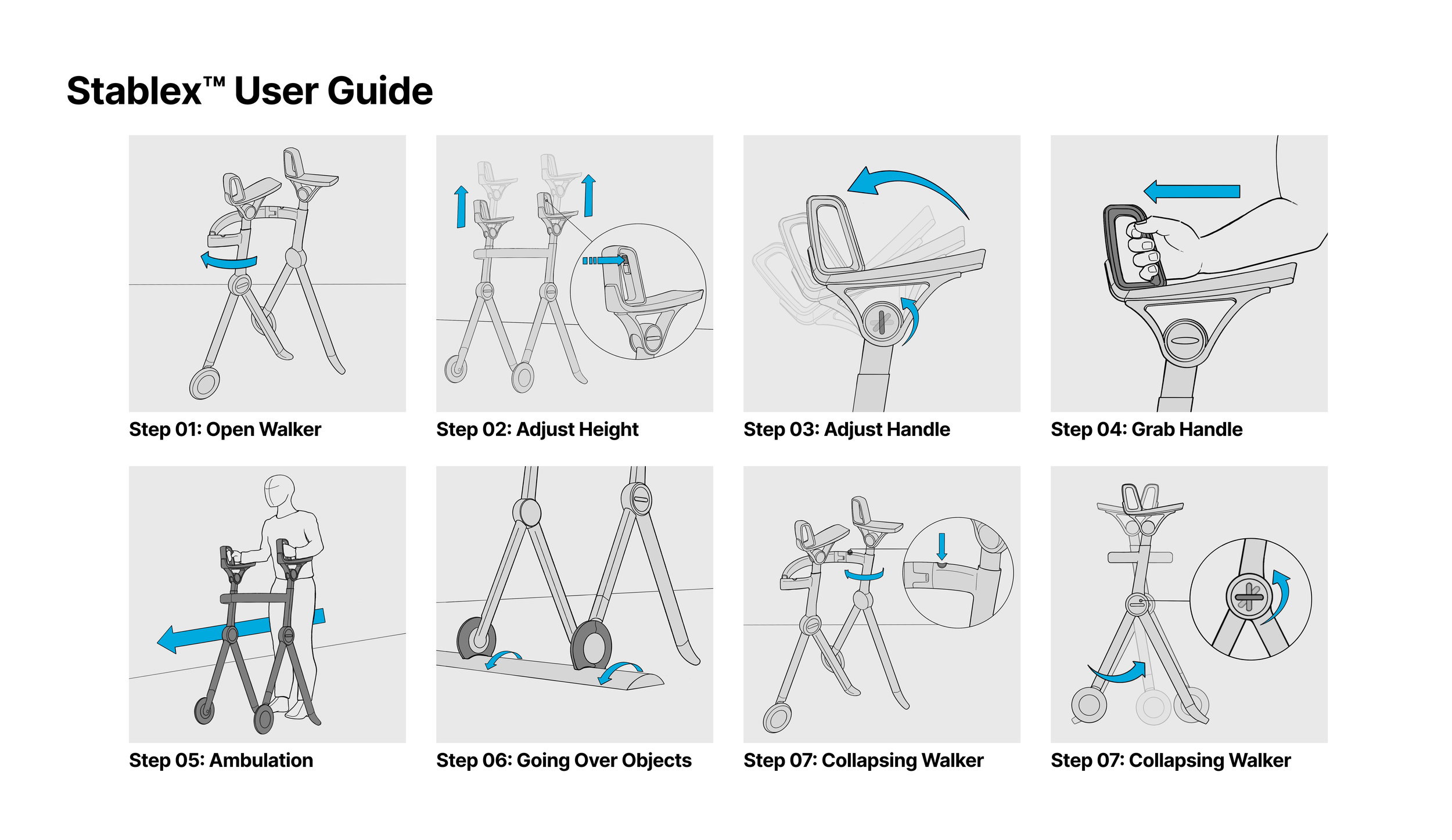 Stablex™ User Guide

Step 01: Open Walker

Step 02: Adjust Height

Step 03: Adjust Handle

Step 04: Grab Handle

Step 05: Ambulation

Step 06: Going Over Objects

Step 07: Collapsing Walker

Step 07: Collapsing Walker