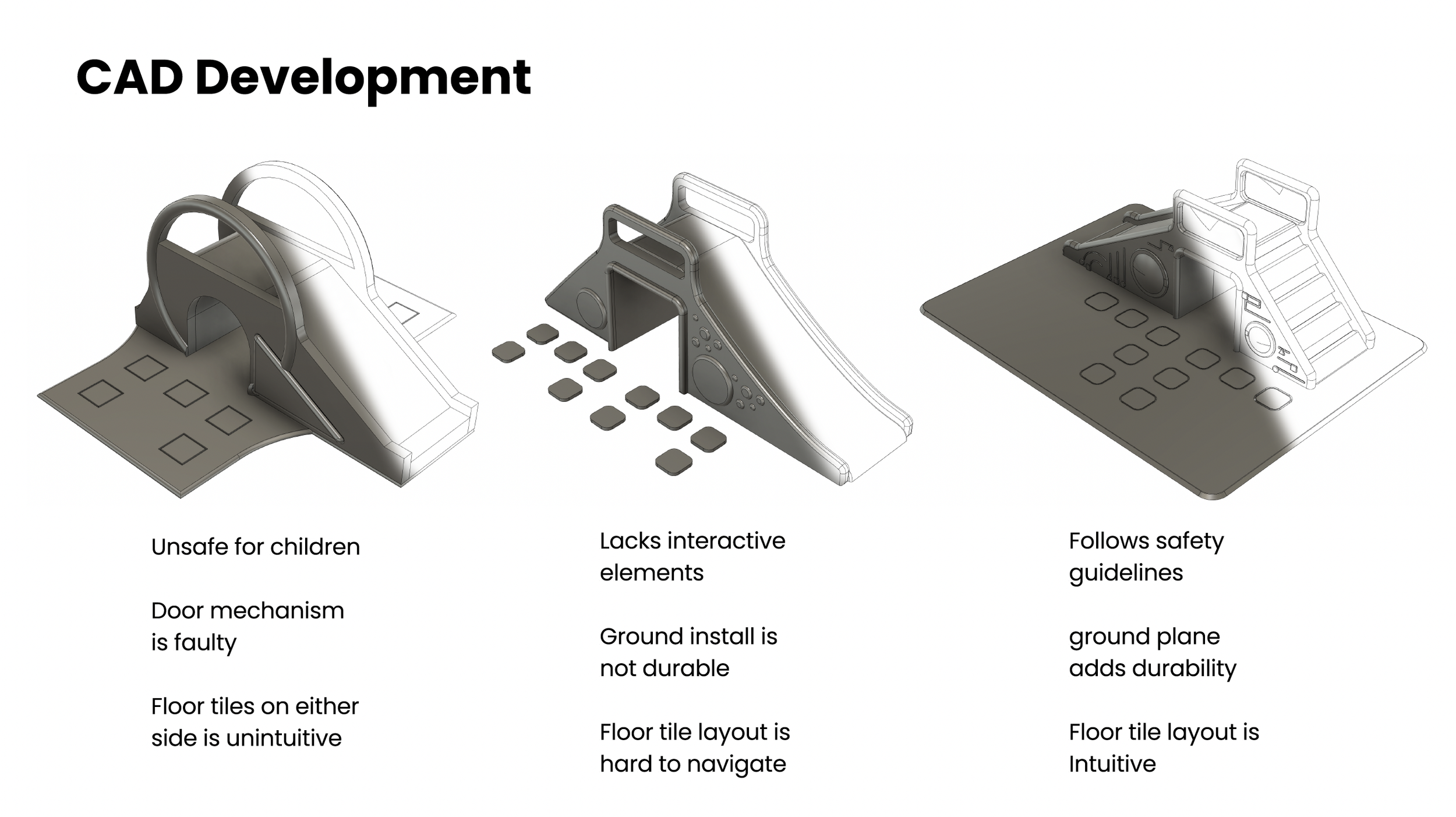 CAD Development

Unsafe for children

Door mechanism is faulty

Floor tiles on either side is unintuitive

Lacks interactive elements

Ground install is not durable

Floor tile layout is hard to navigate

Follows safety guidelines

ground plane adds durability

Floor tile layout is Intuitive