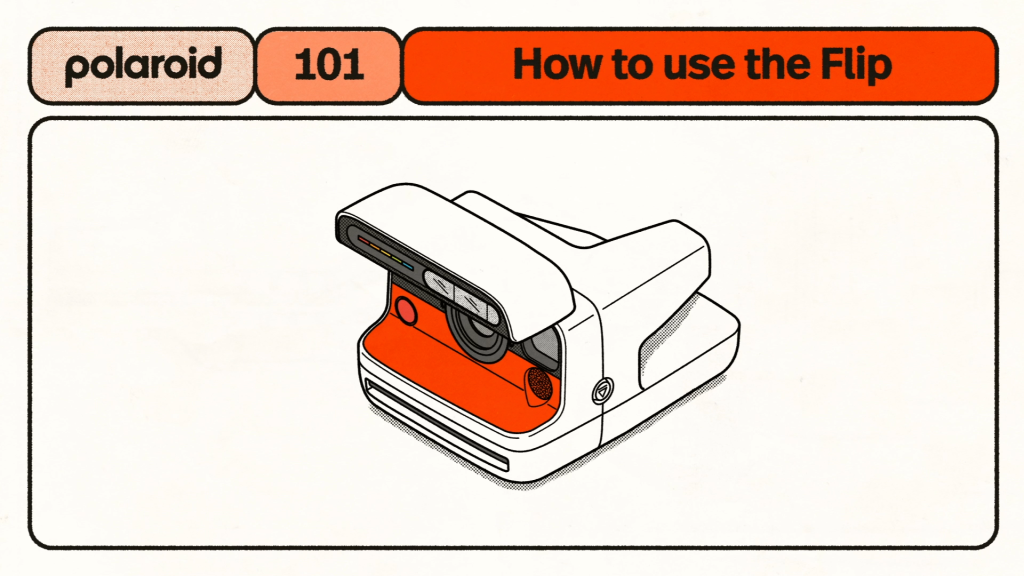 polaroid

101

How to use the Flip