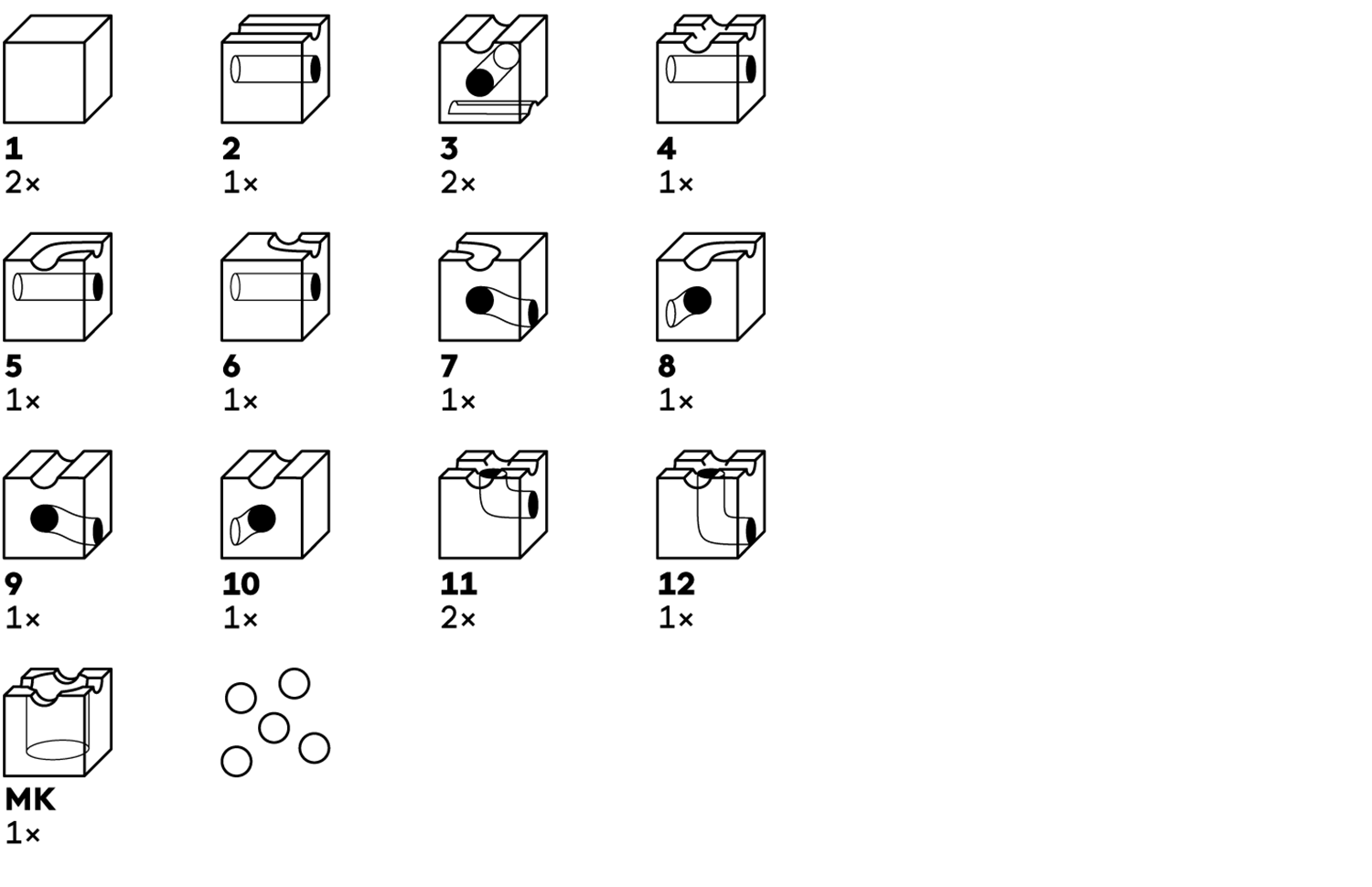 1
2×

2
1×

3
2×

4
1×

5
1×

6
1×

7
1×

8
1×

9
1×

10
1×

11
2×

12
1×

MK
1×