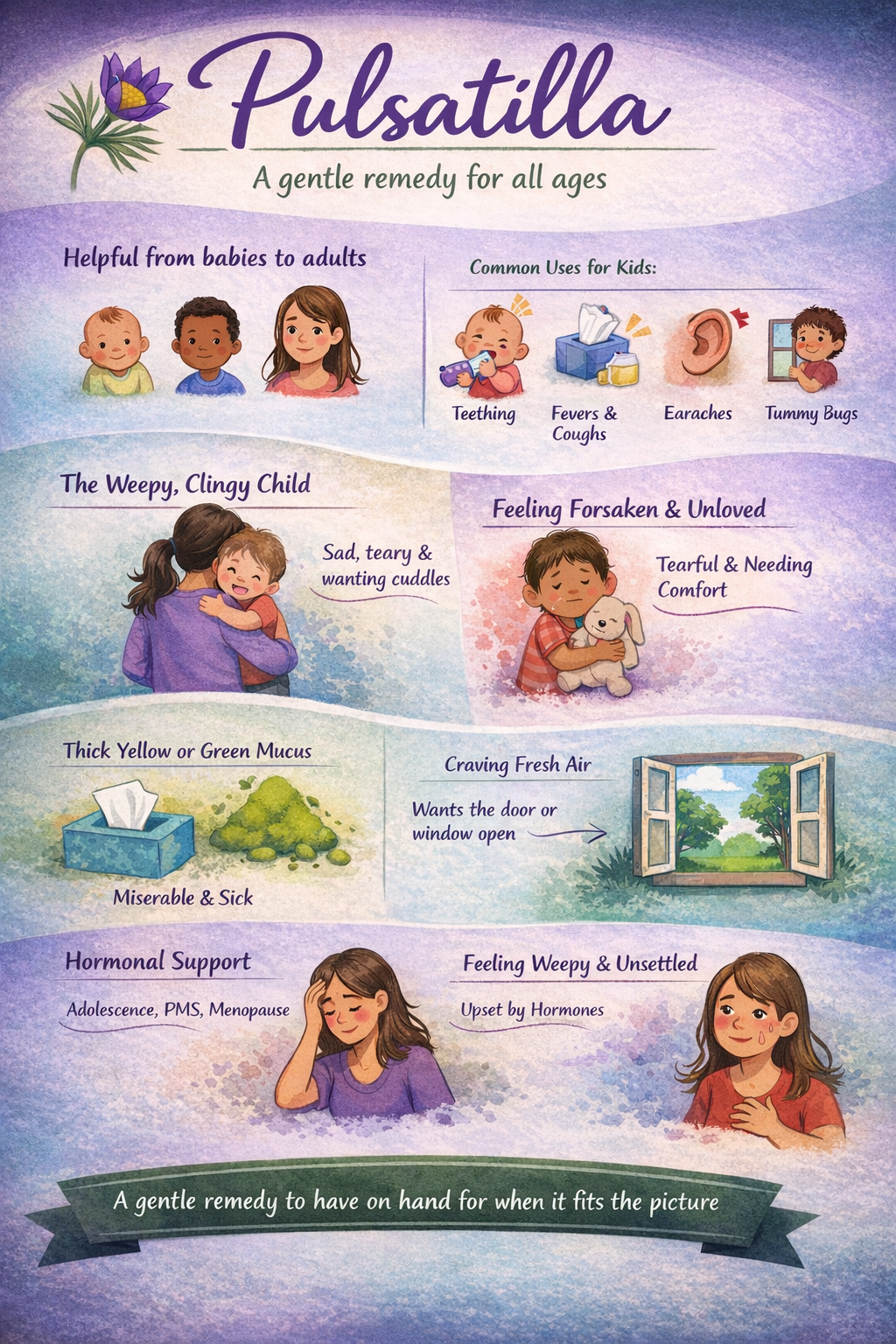 Pulsatilla

A gentle remedy for all ages

Helpful from babies to adults

Common Uses for Kids:

Teething

Fevers & Coughs

Earaches

Tummy Bugs

The Weepy, Clingy Child

Sad, teary & wanting cuddles

Feeling Forsaken & Unloved

Tearful & Needing Comfort

Thick Yellow or Green Mucus

Miserable & Sick

Craving Fresh Air

Wants the door or window open

Hormonal Support

Adolescence, PMS, Menopause

Feeling Weepy & Unsettled

Upset by Hormones

A gentle remedy to have on hand for when it fits the picture