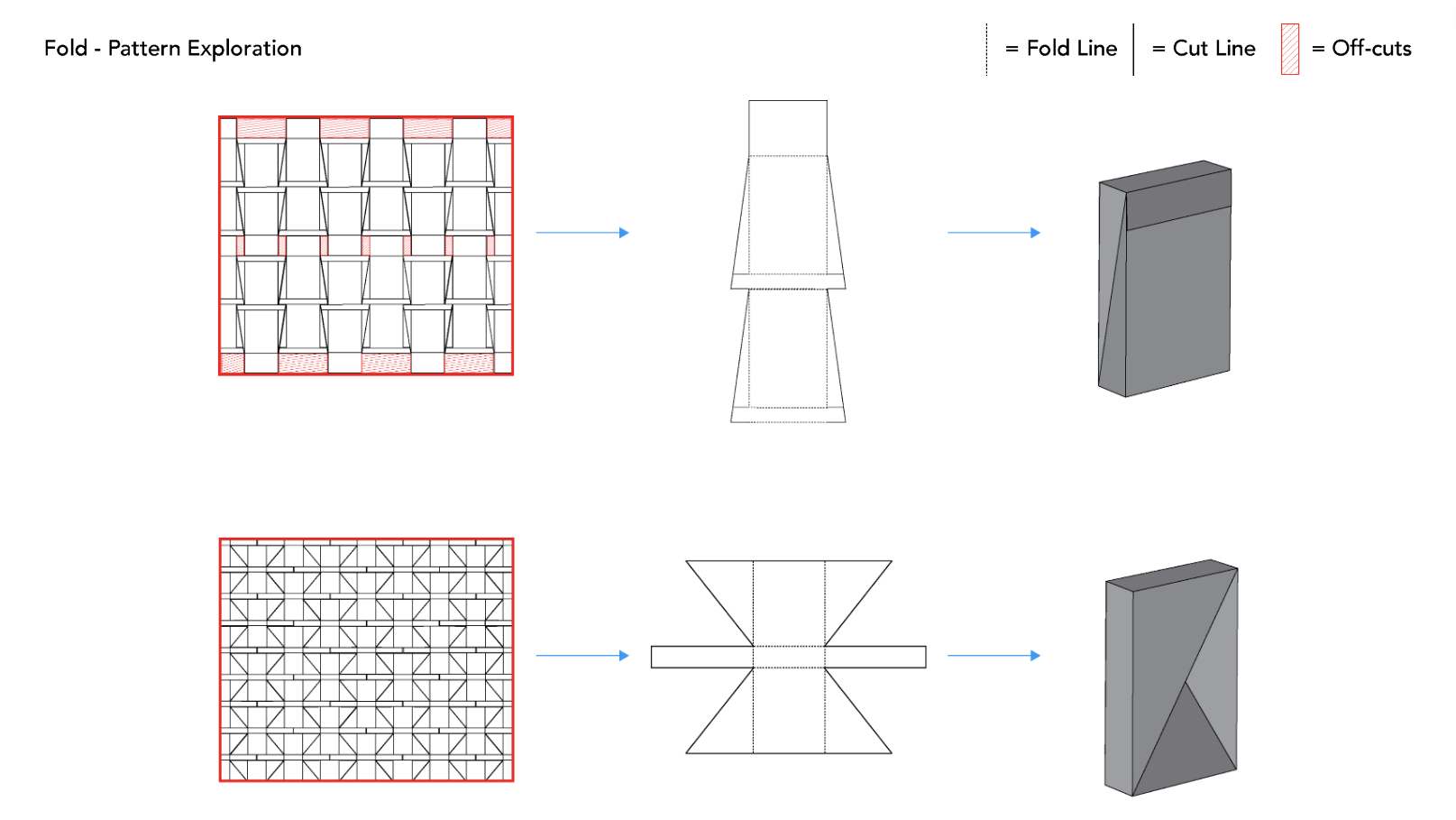 Fold - Pattern Exploration

= Fold Line = Cut Line = Off-cuts