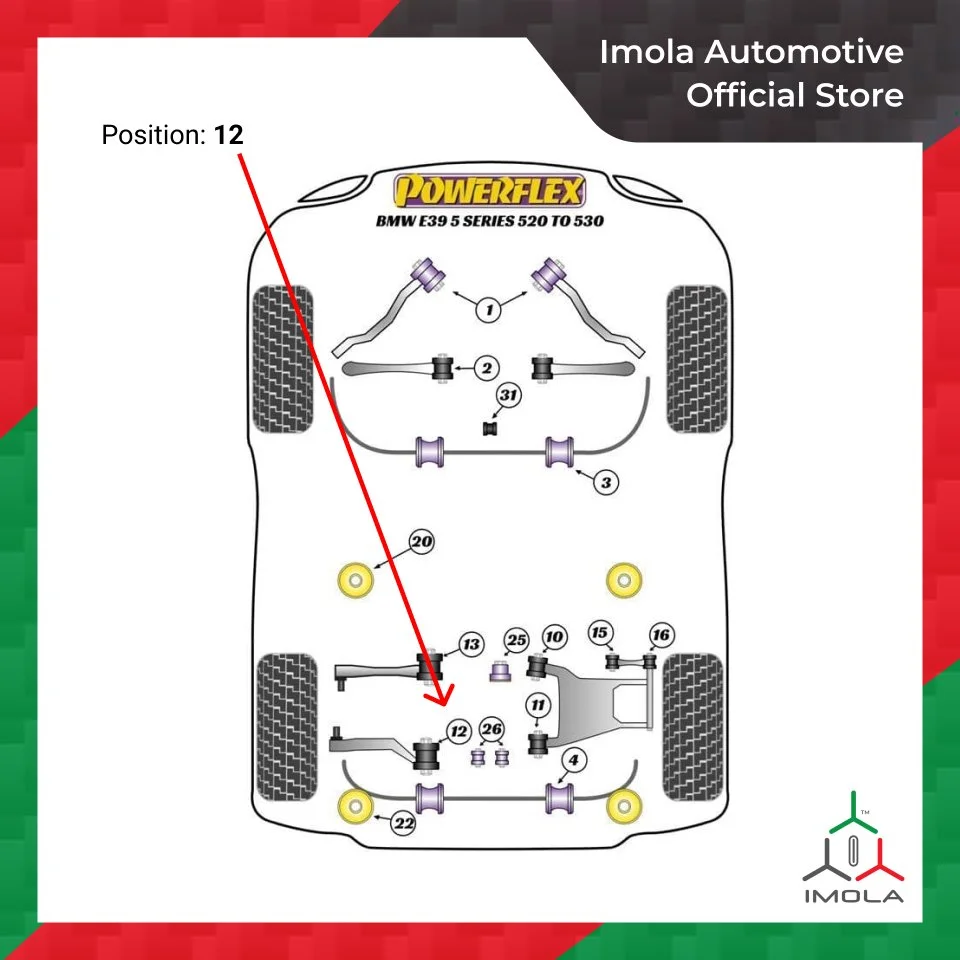 Imola Automotive
Official Store

Position: **12**

POWERFLEX
BMW E39 5 SERIES 520 TO 530

1
2
31
3
20
13
25
10
15
16
11
12
26
4
22

™
IMOLA