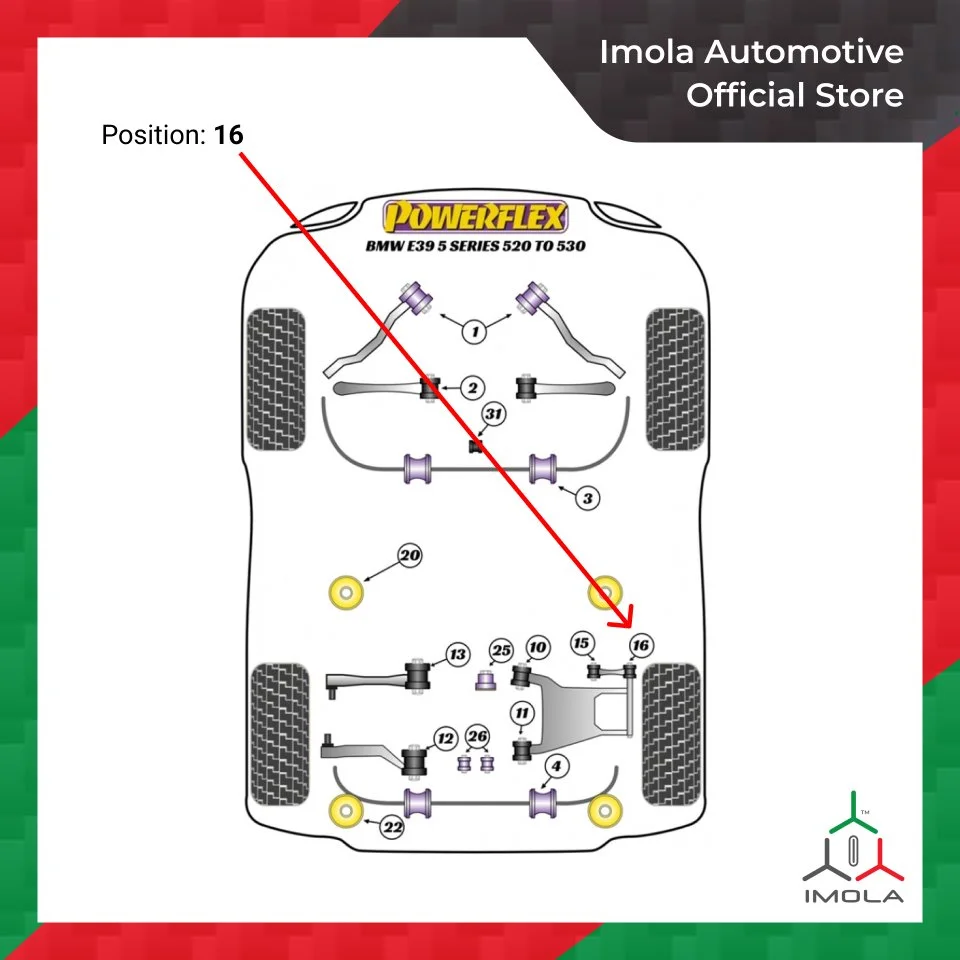 Imola Automotive Official Store

Position: **16**

POWERFLEX
BMW E39 5 SERIES 520 TO 530

1
2
31
3
20
13
25
10
15
16
11
12
26
4
22

™
IMOLA