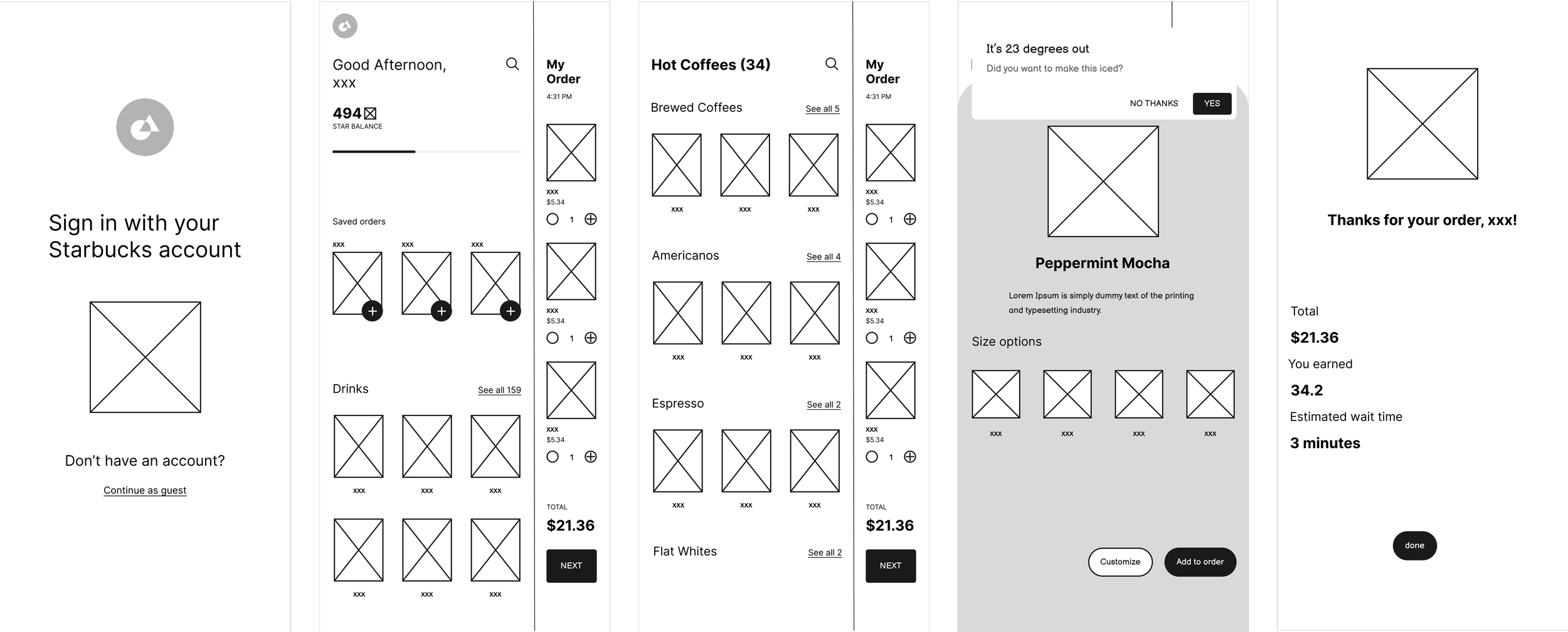 Sign in with your Starbucks account

Don't have an account?

Continue as guest

Good Afternoon, xxx

494

STAR BALANCE

Saved orders

xxx xxx xxx

Drinks

See all 159

xxx xxx xxx

xxx xxx xxx

My Order

4:31 PM

xxx
$5.34
1

xxx
$5.34
1

xxx
$5.34
1

TOTAL

$21.36

NEXT

Hot Coffees (34)

Brewed Coffees

See all 5

xxx xxx xxx

Americanos

See all 4

xxx xxx xxx

Espresso

See all 2

xxx xxx xxx

Flat Whites

See all 2

My Order

4:31 PM

xxx
$5.34
1

xxx
$5.34
1

xxx
$5.34
1

TOTAL

$21.36

NEXT

It's 23 degrees out

Did you want to make this iced?

NO THANKS

YES

Peppermint Mocha

Lorem Ipsum is simply dummy text of the printing and typesetting industry.

Size options

xxx xxx xxx xxx

Customize

Add to order

Thanks for your order, xxx!

Total

$21.36

You earned

34.2

Estimated wait time

3 minutes

done