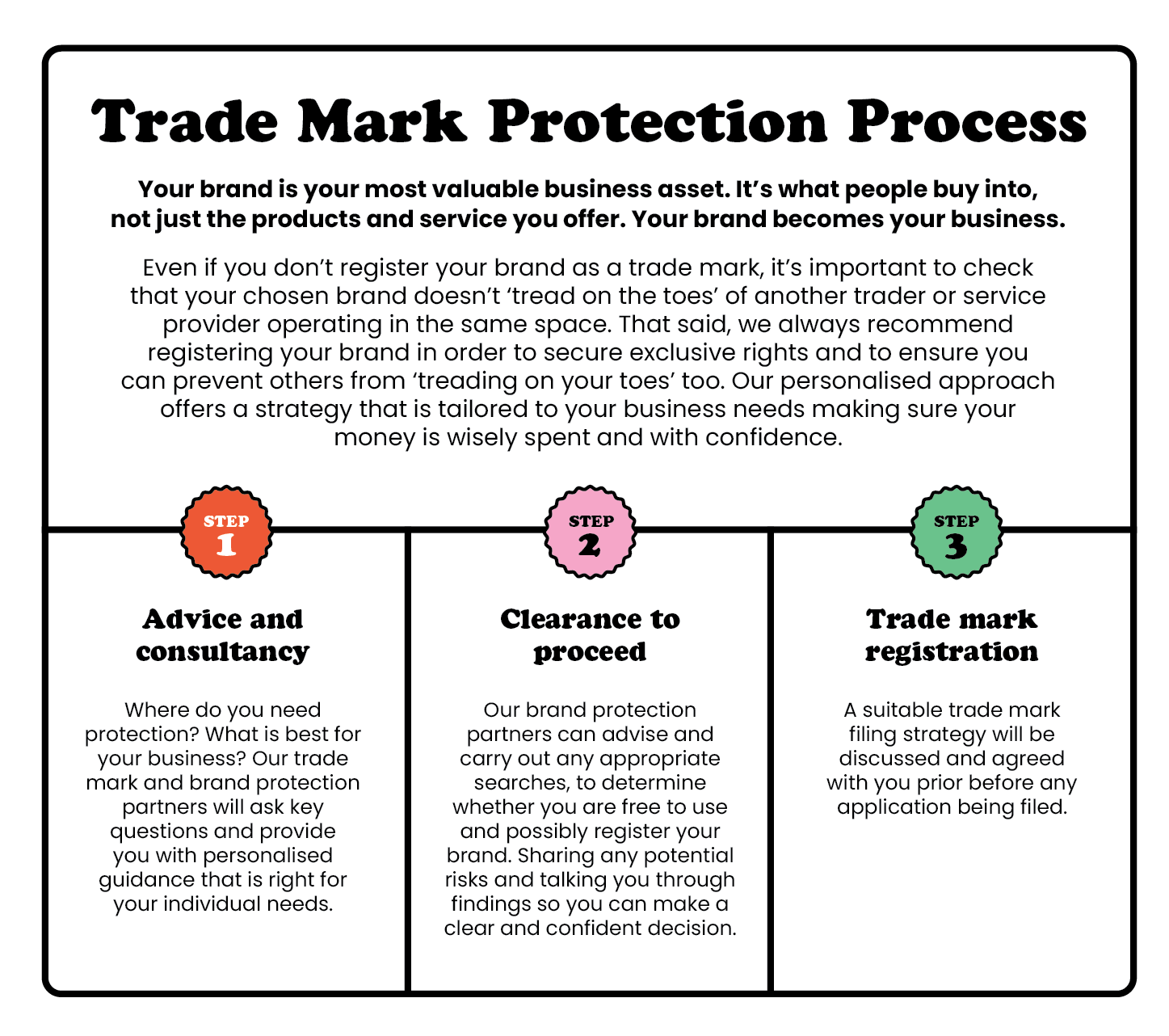 Trade Mark Protection Process

Your brand is your most valuable business asset. It's what people buy into, not just the products and service you offer. Your brand becomes your business.

Even if you don't register your brand as a trade mark, it's important to check that your chosen brand doesn't 'tread on the toes' of another trader or service provider operating in the same space. That said, we always recommend registering your brand in order to secure exclusive rights and to ensure you can prevent others from 'treading on your toes' too. Our personalised approach offers a strategy that is tailored to your business needs making sure your money is wisely spent and with confidence.

STEP 1

Advice and consultancy

Where do you need protection? What is best for your business? Our trade mark and brand protection partners will ask key questions and provide you with personalised guidance that is right for your individual needs.

STEP 2

Clearance to proceed

Our brand protection partners can advise and carry out any appropriate searches, to determine whether you are free to use and possibly register your brand. Sharing any potential risks and talking you through findings so you can make a clear and confident decision.

STEP 3

Trade mark registration

A suitable trade mark filing strategy will be discussed and agreed with you prior before any application being filed.