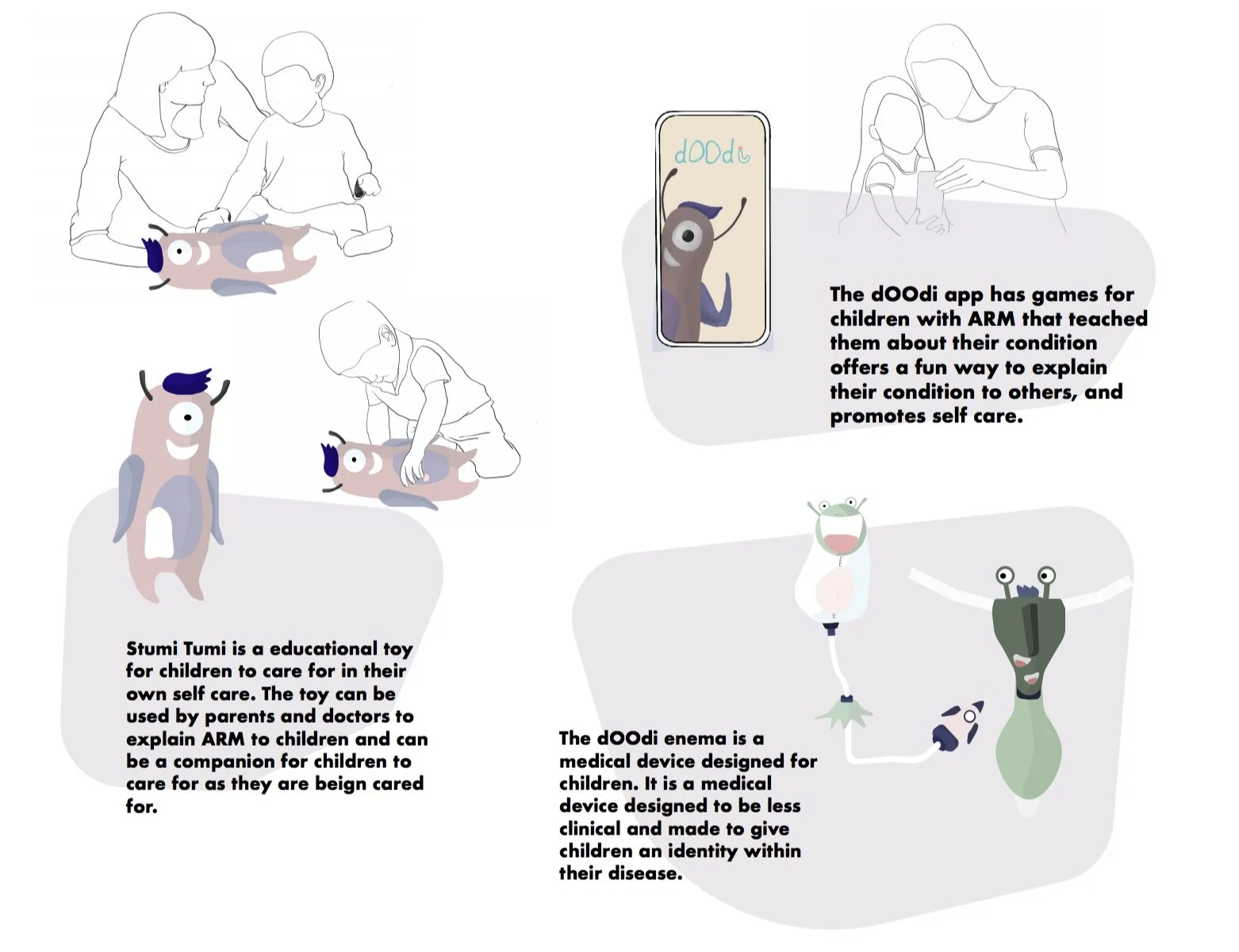 dOOdi

The dOOdi app has games for children with ARM that teached them about their condition offers a fun way to explain their condition to others, and promotes self care.

Stumi Tumi is a educational toy for children to care for in their own self care. The toy can be used by parents and doctors to explain ARM to children and can be a companion for children to care for as they are beign cared for.

The dOOdi enema is a medical device designed for children. It is a medical device designed to be less clinical and made to give children an identity within their disease.