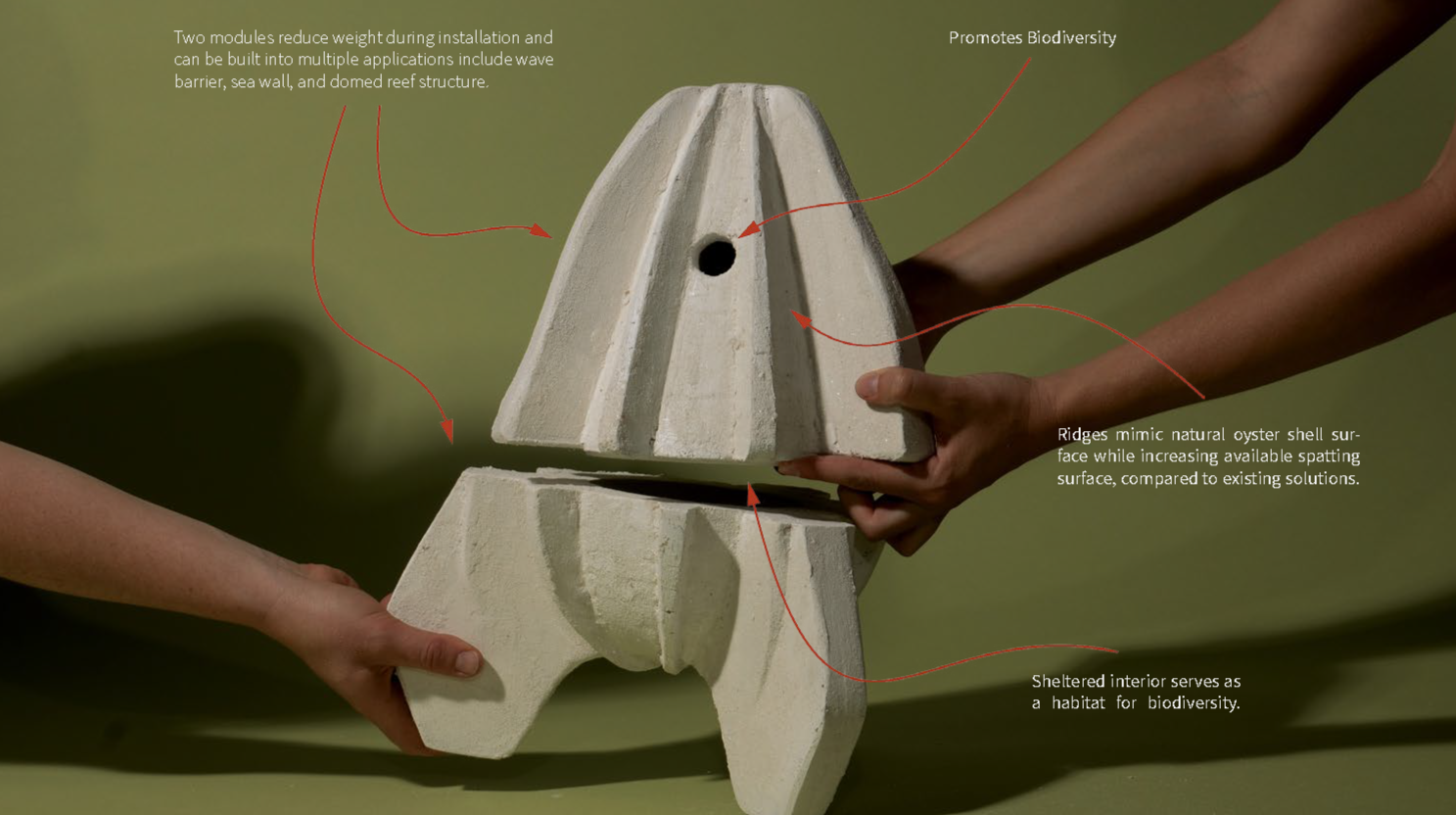 Two modules reduce weight during installation and can be built into multiple applications include wave barrier, sea wall, and domed reef structure.

Promotes Biodiversity

Ridges mimic natural oyster shell surface while increasing available spatting surface, compared to existing solutions.

Sheltered interior serves as a habitat for biodiversity.