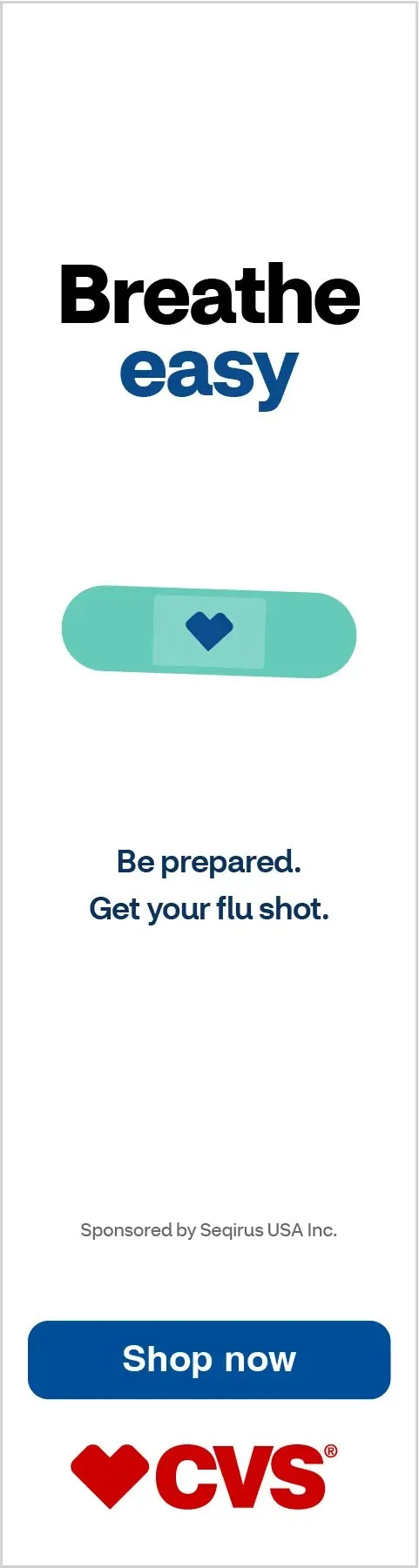 Breathe
easy

Be prepared.
Get your flu shot.

Sponsored by Seqirus USA Inc.

Shop now

CVS®